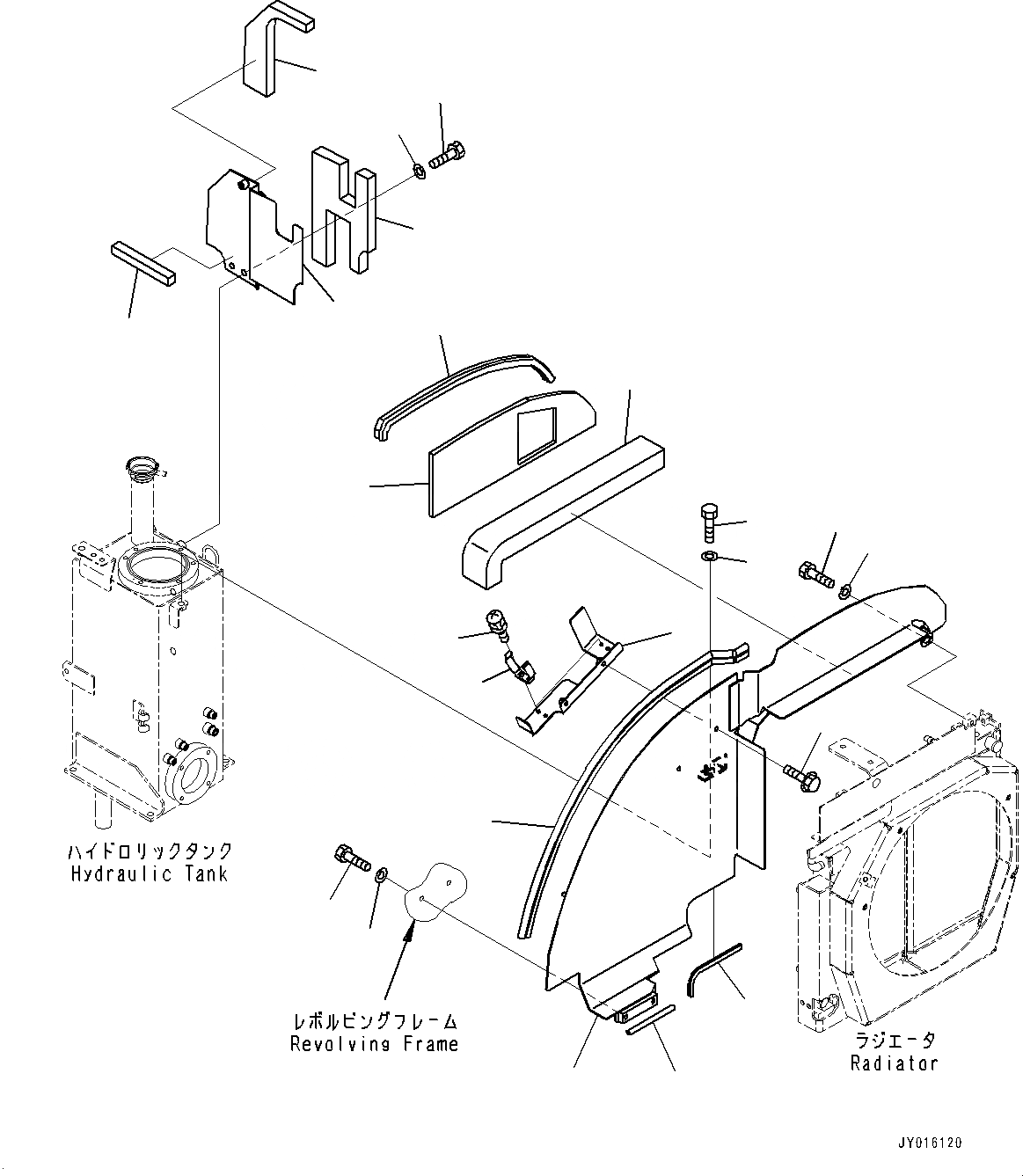 ハイドロリックタンク
Hydraulic Tank

レボルビングフレーム
Revolving Frame

ラジエータ
Radiator

JY016120