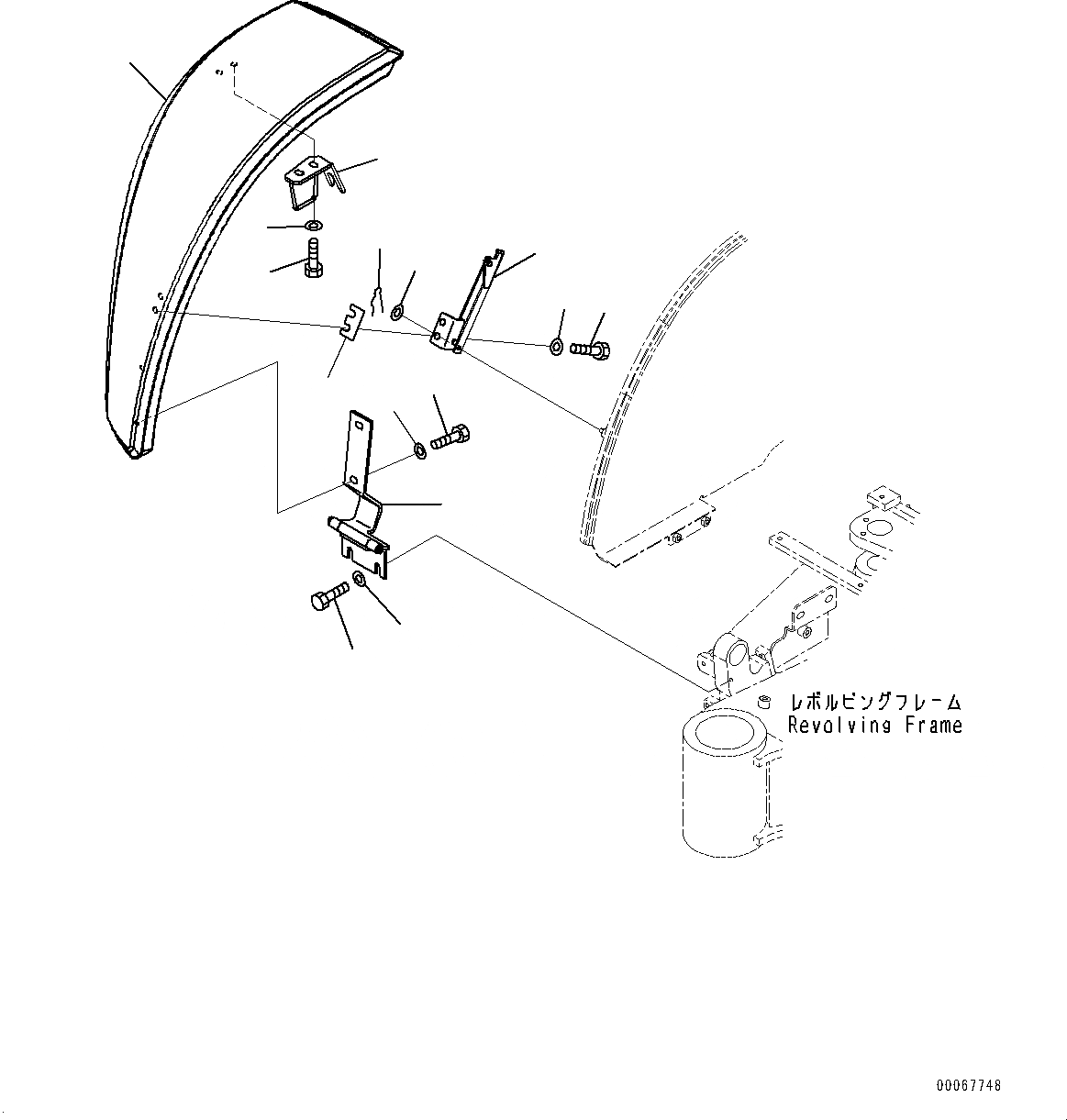 レボルビングフレーム
Revolving Frame

00067748