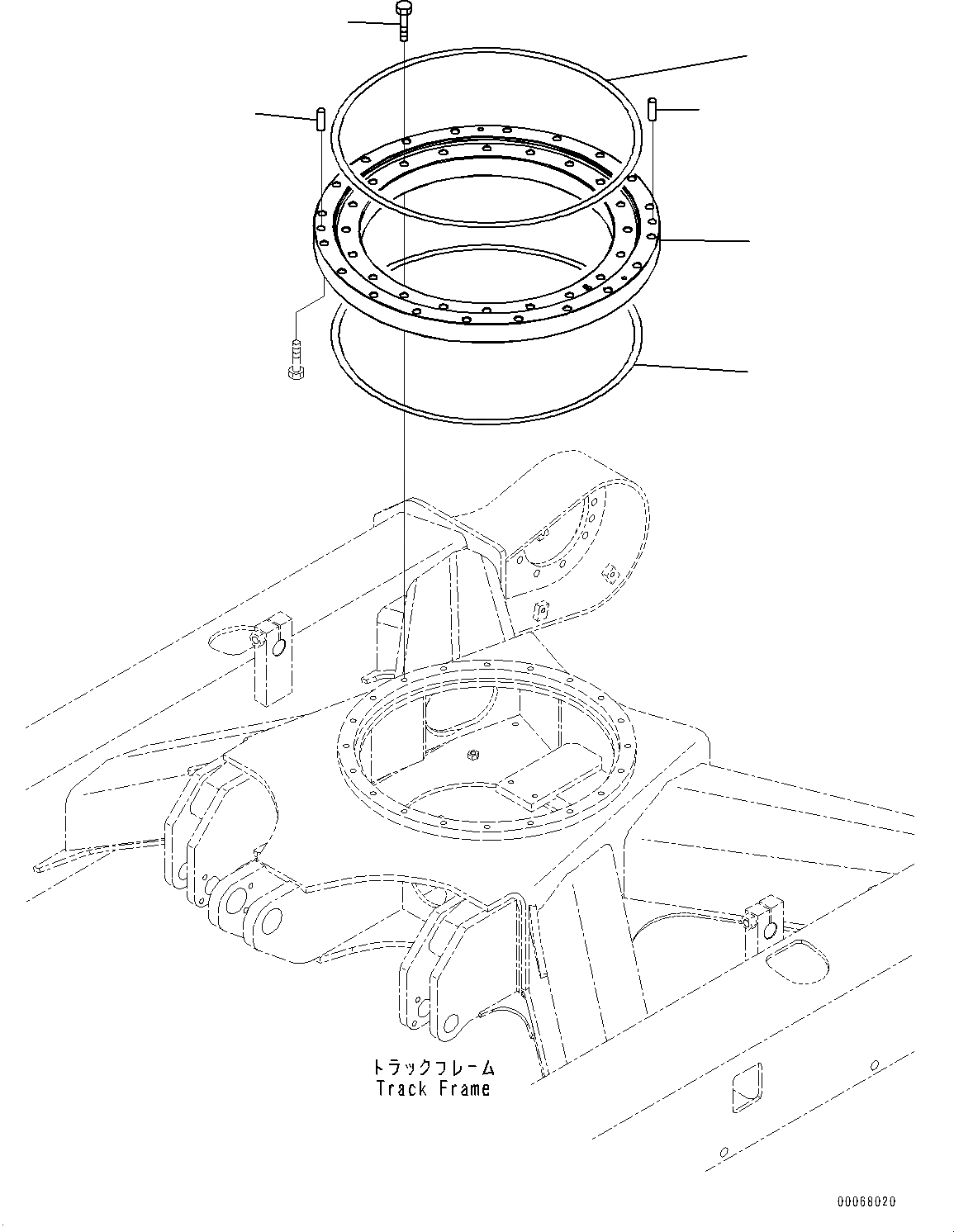 トラックフレーム
Track Frame

00068020