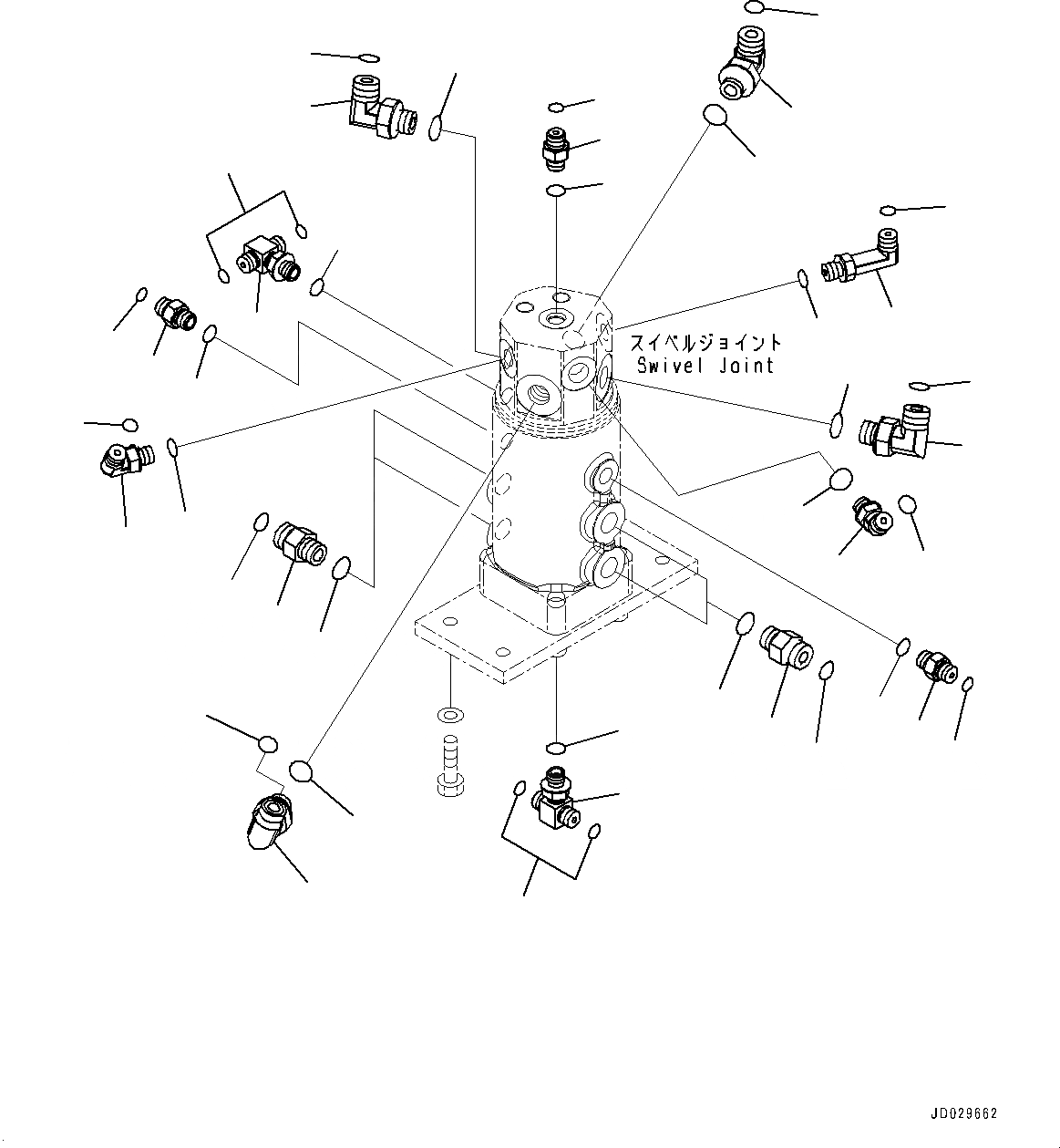 スイベルジョイント
Swivel Joint

JD029662