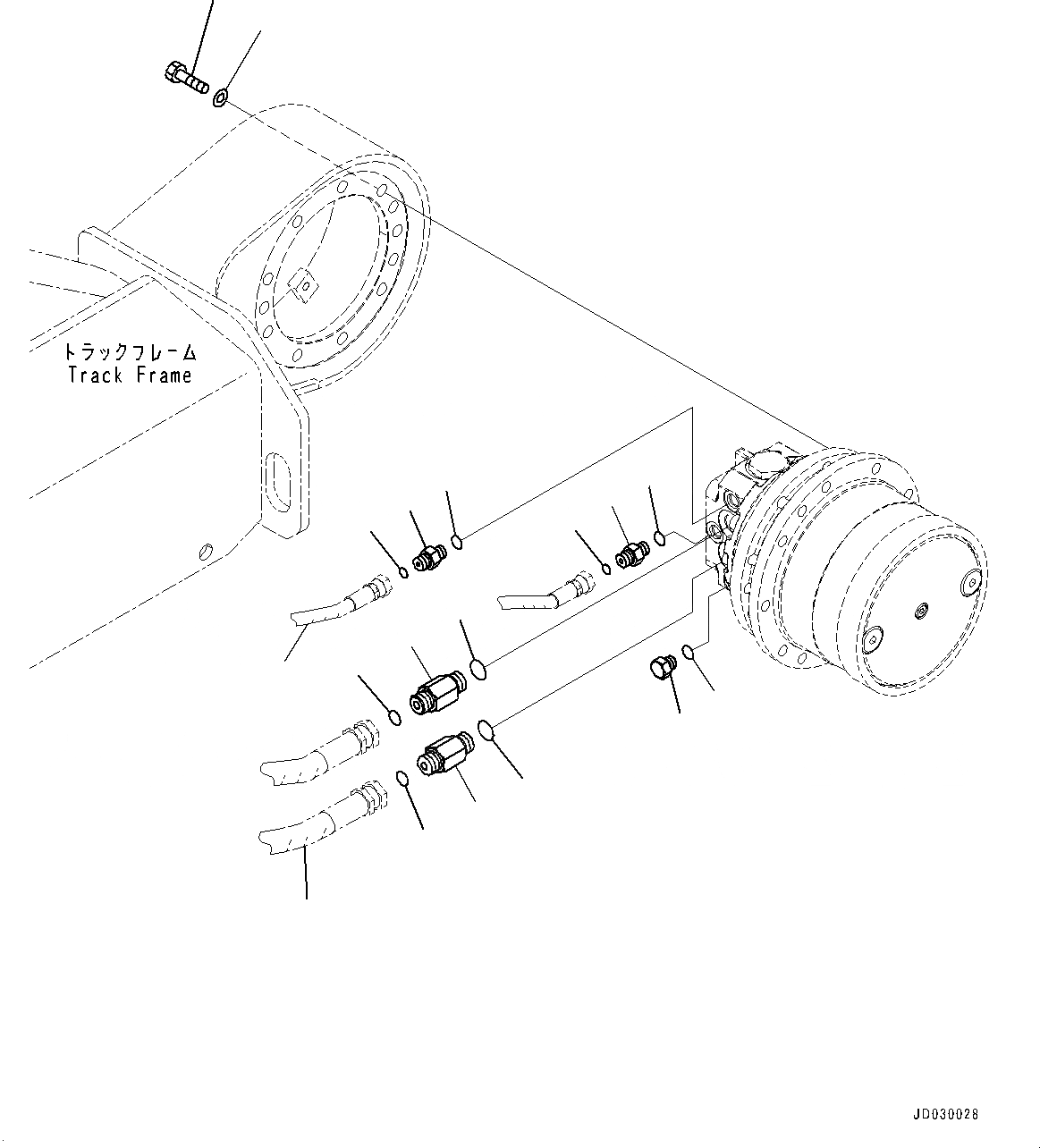 トラックフレーム
Track Frame

JD030028