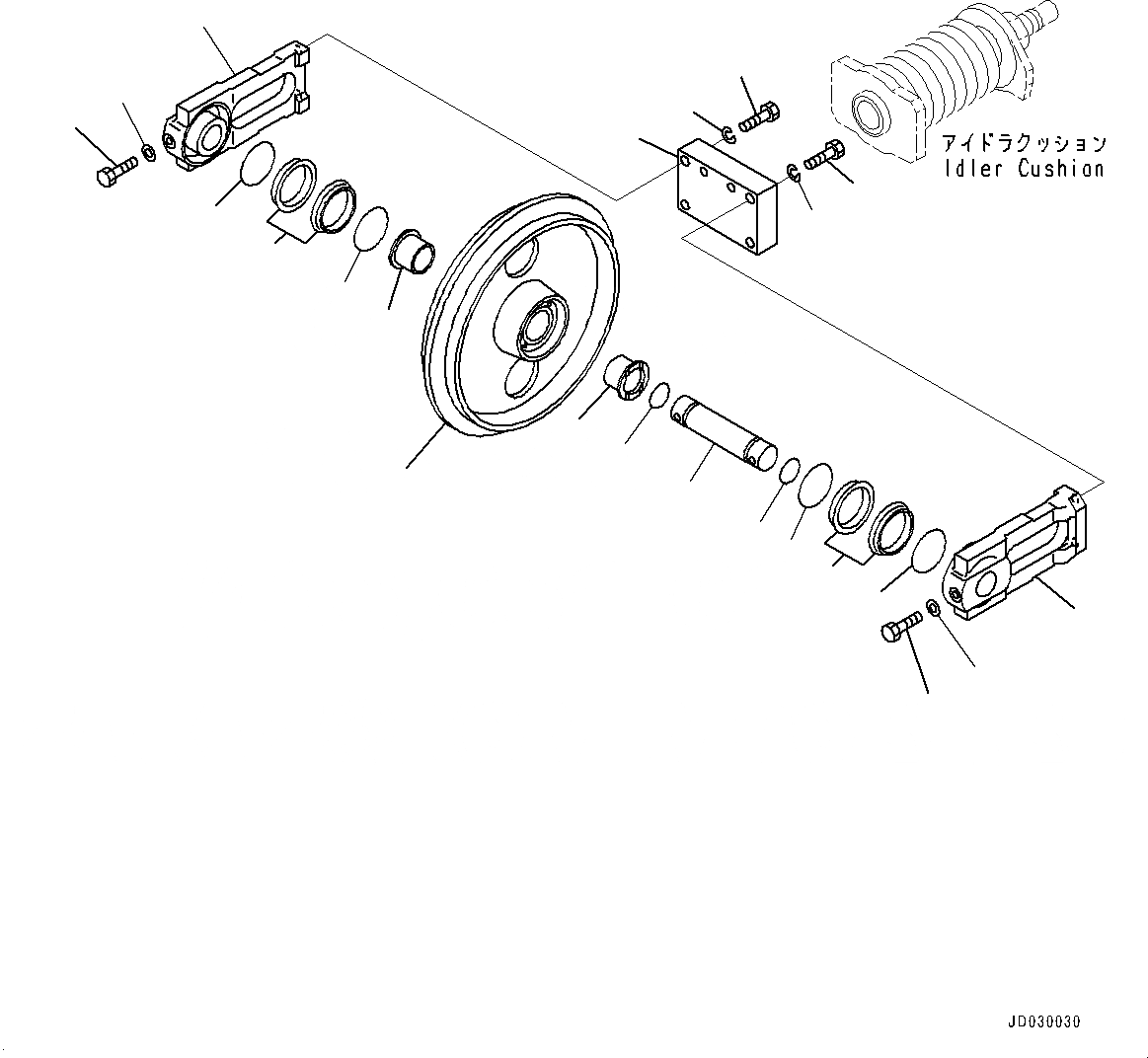 アイドラクッション
Idler Cushion

JD030030