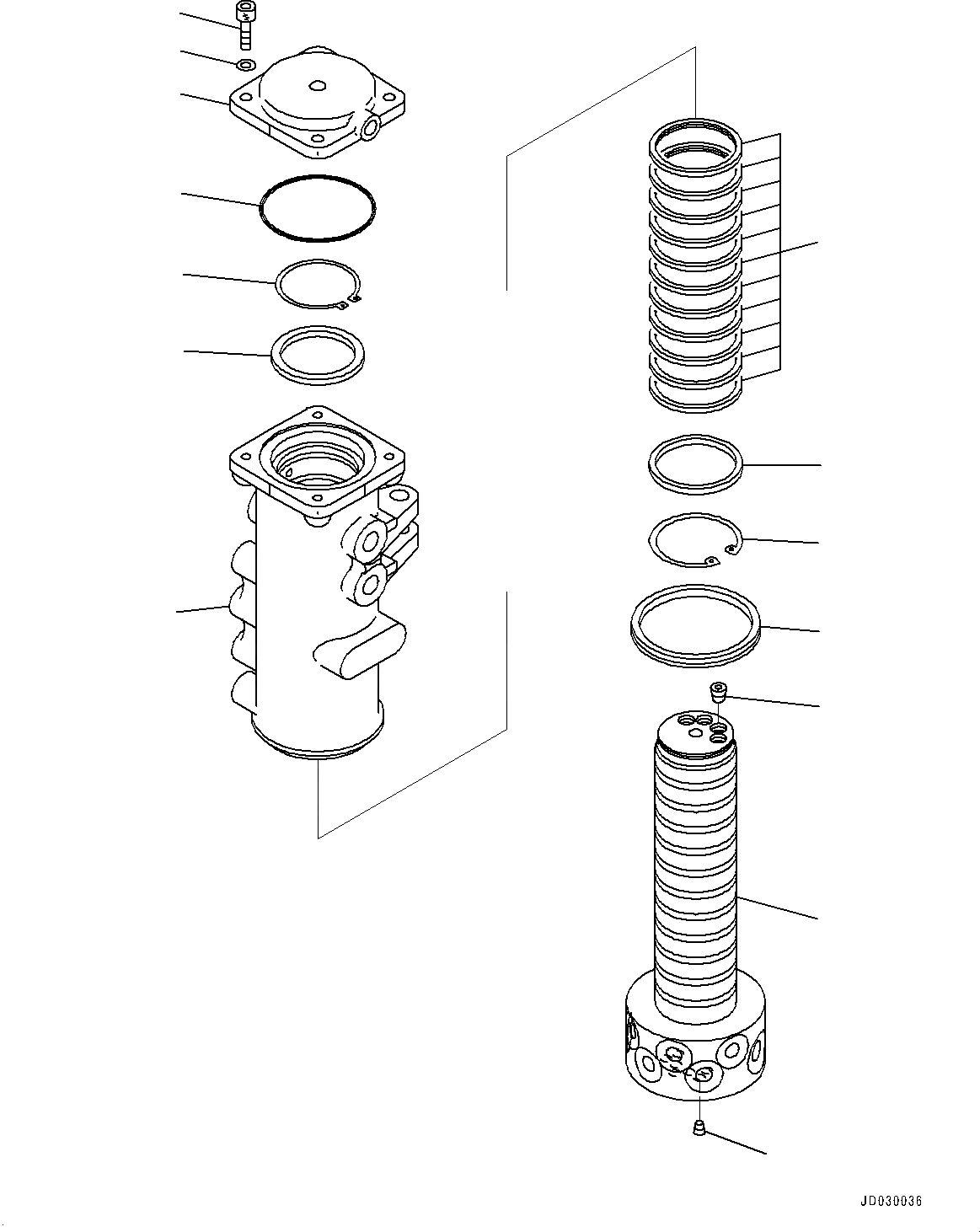 JD030036