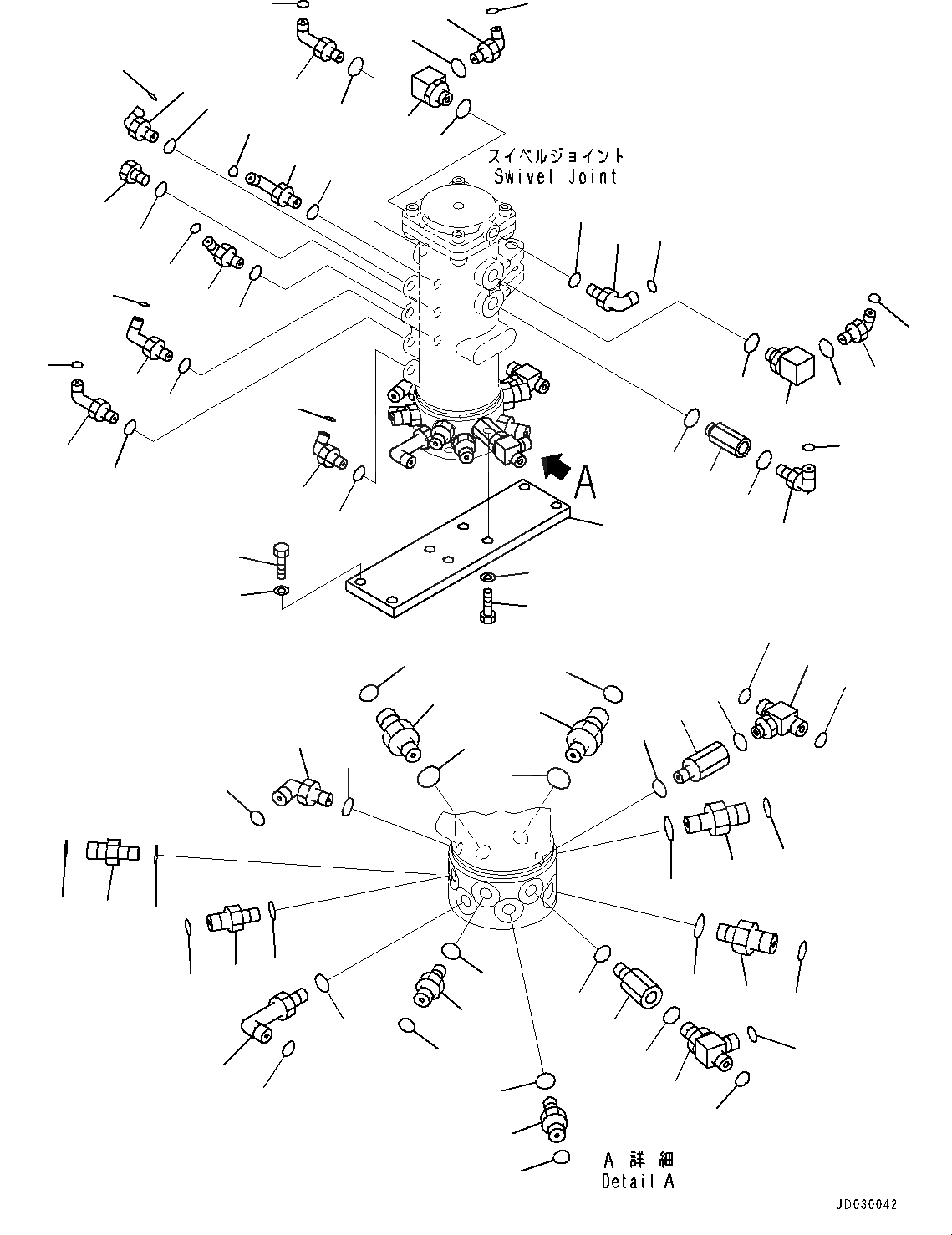 スイベルジョイント
Swivel Joint

A

A 詳細
Detail A

JD030042