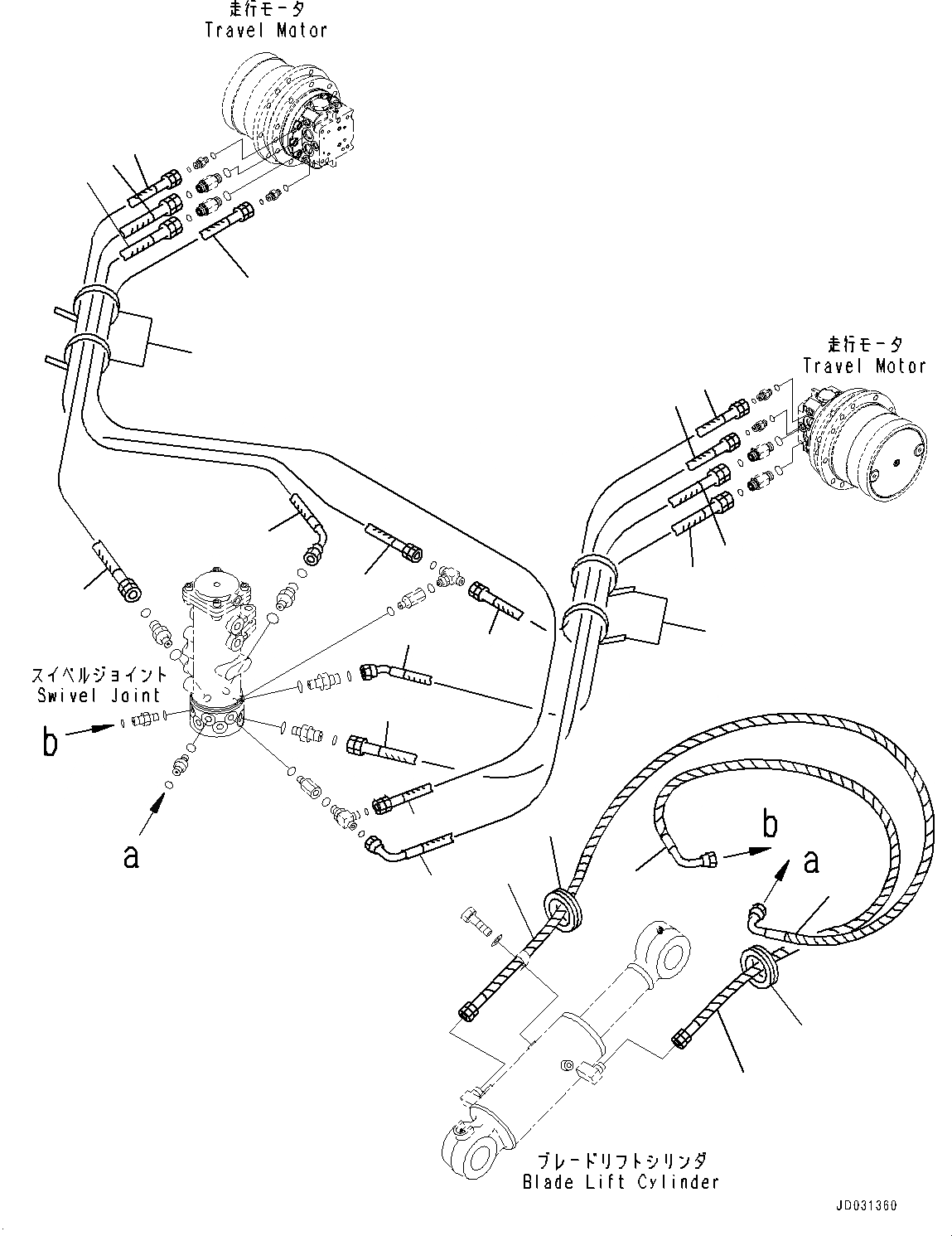 走行モータ
Travel Motor

走行モータ
Travel Motor

スイベルジョイント
Swivel Joint

b

a

b

a

ブレードリフトシリンダ
Blade Lift Cylinder

JD031360