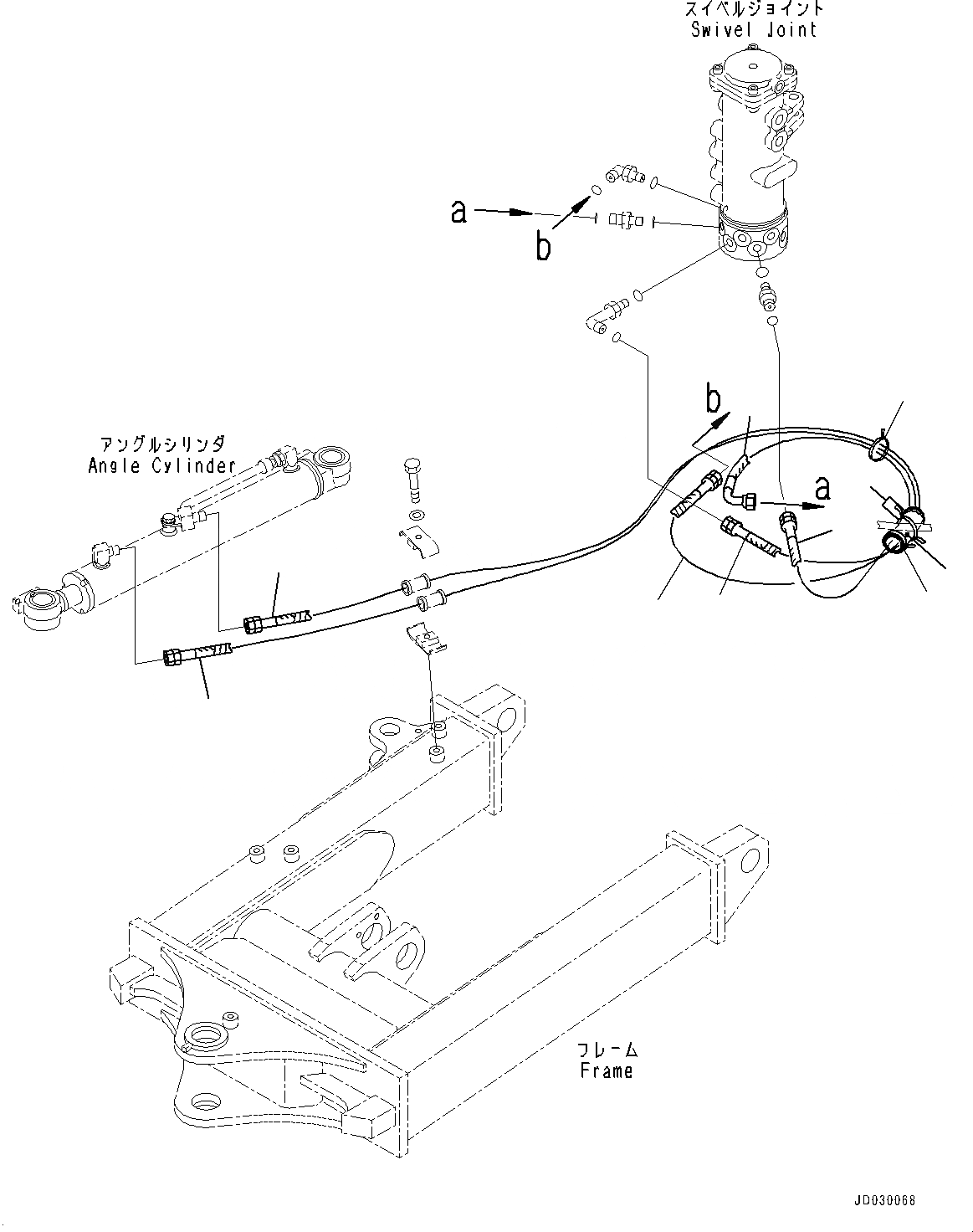 スイベルジョイント
Swivel Joint

a
b

b
a

アングルシリンダ
Angle Cylinder

フレーム
Frame

JD030068