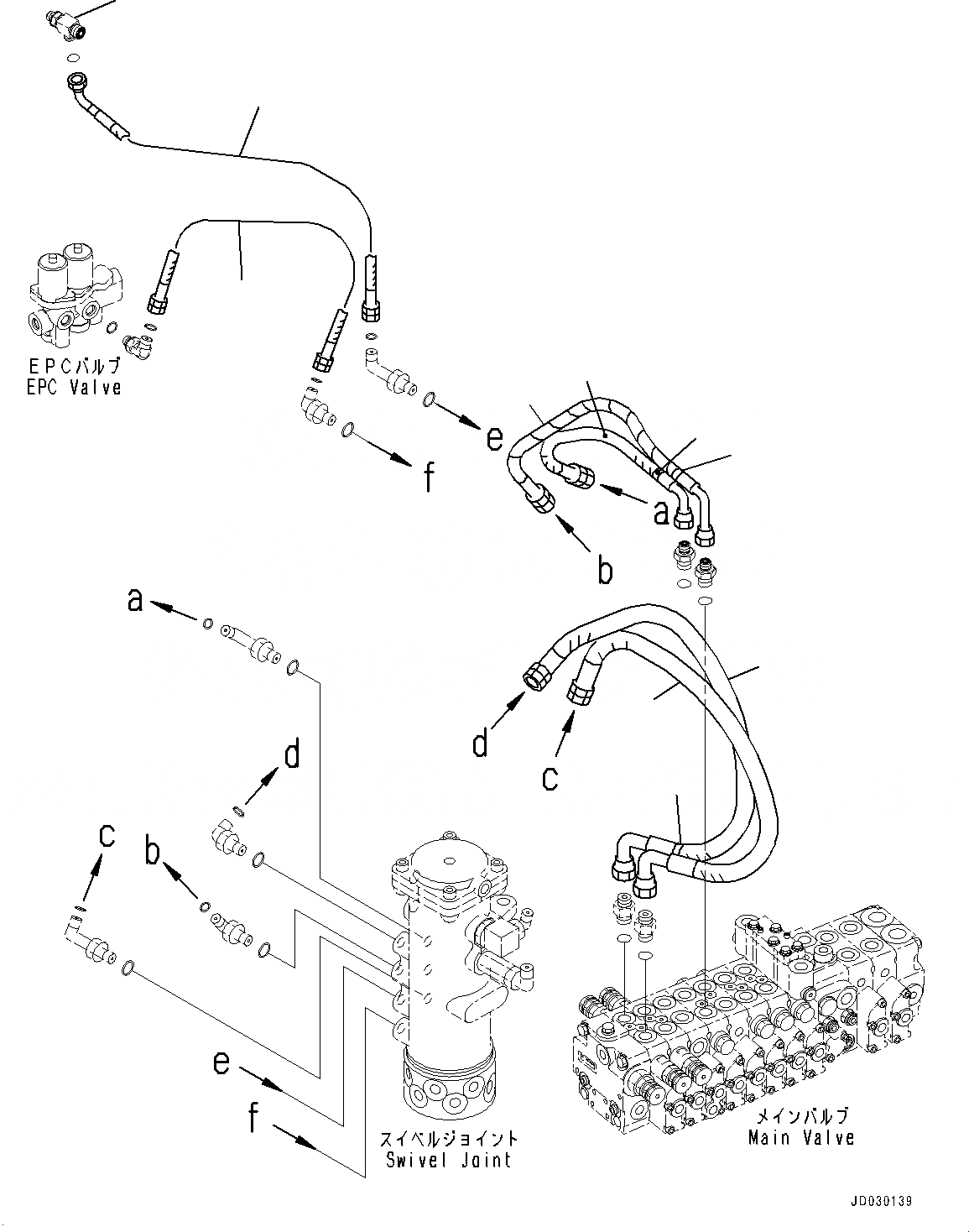 EPCバルブ
EPC Valve

e

f

a

b

a

d

c

d

c

b

e

f

スイベルジョイント
Swivel Joint

メインバルブ
Main Valve

JD030139