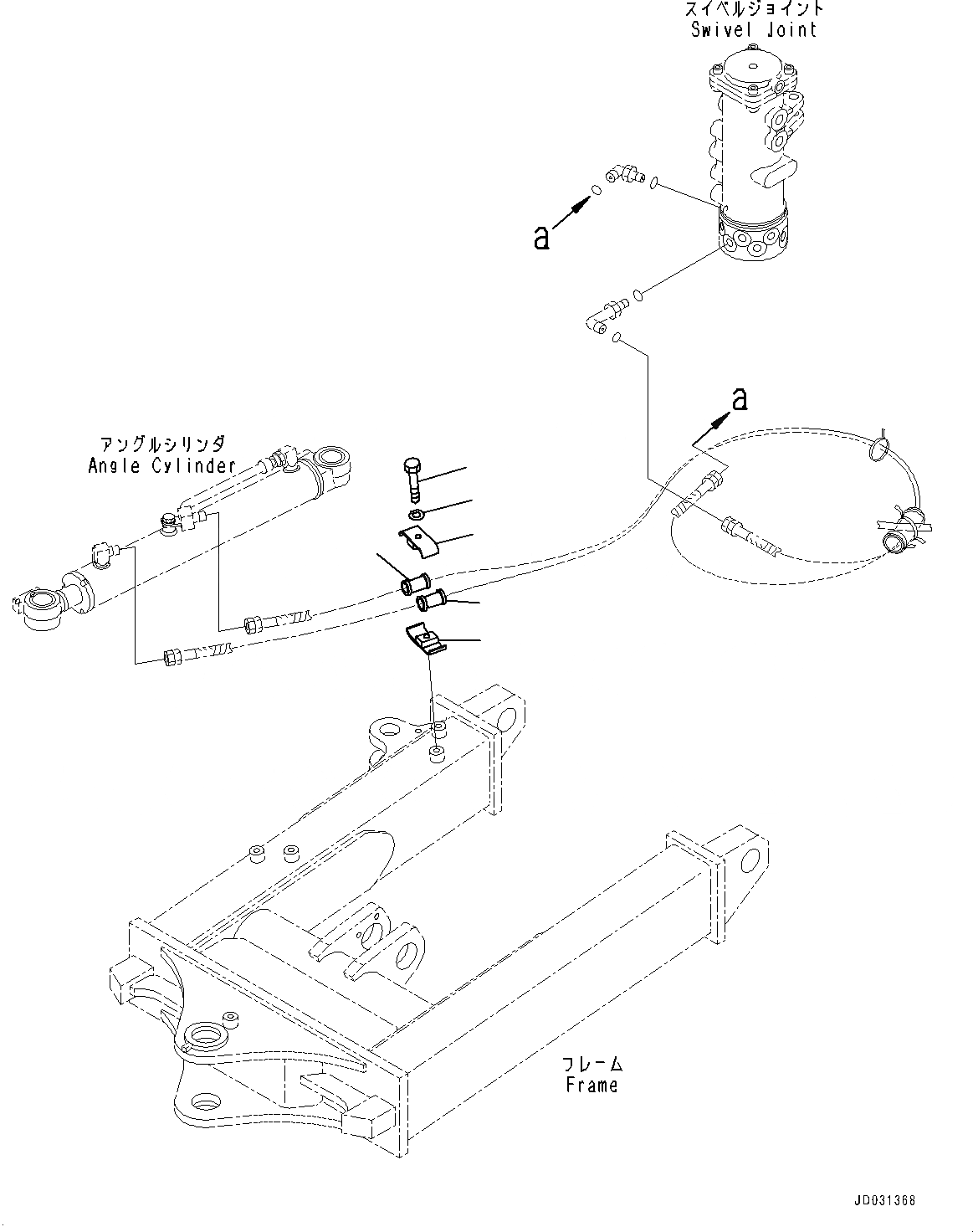 スイベルジョイント
Swivel Joint

a

a

アングルシリンダ
Angle Cylinder

フレーム
Frame

JD031368