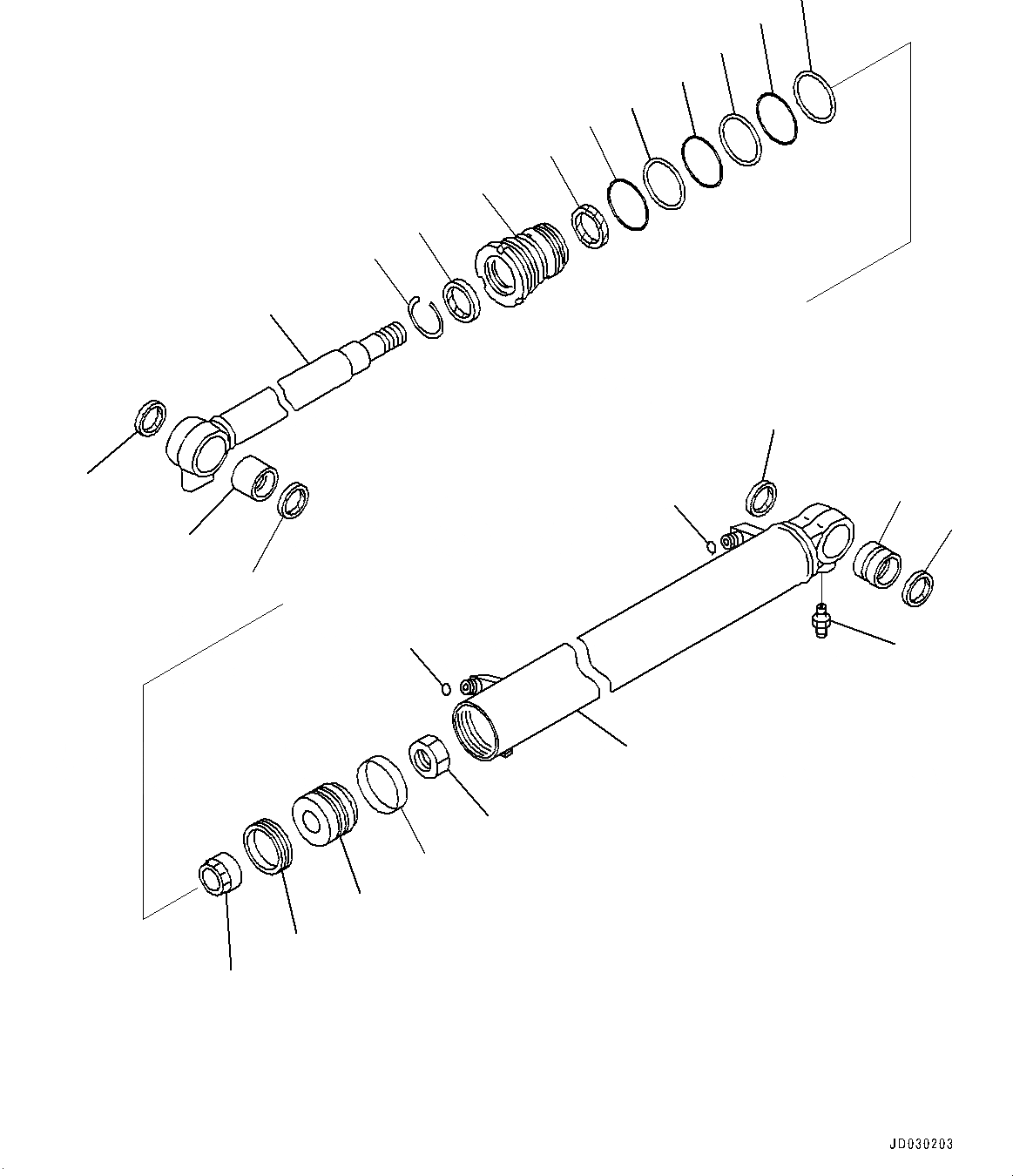 JD030203