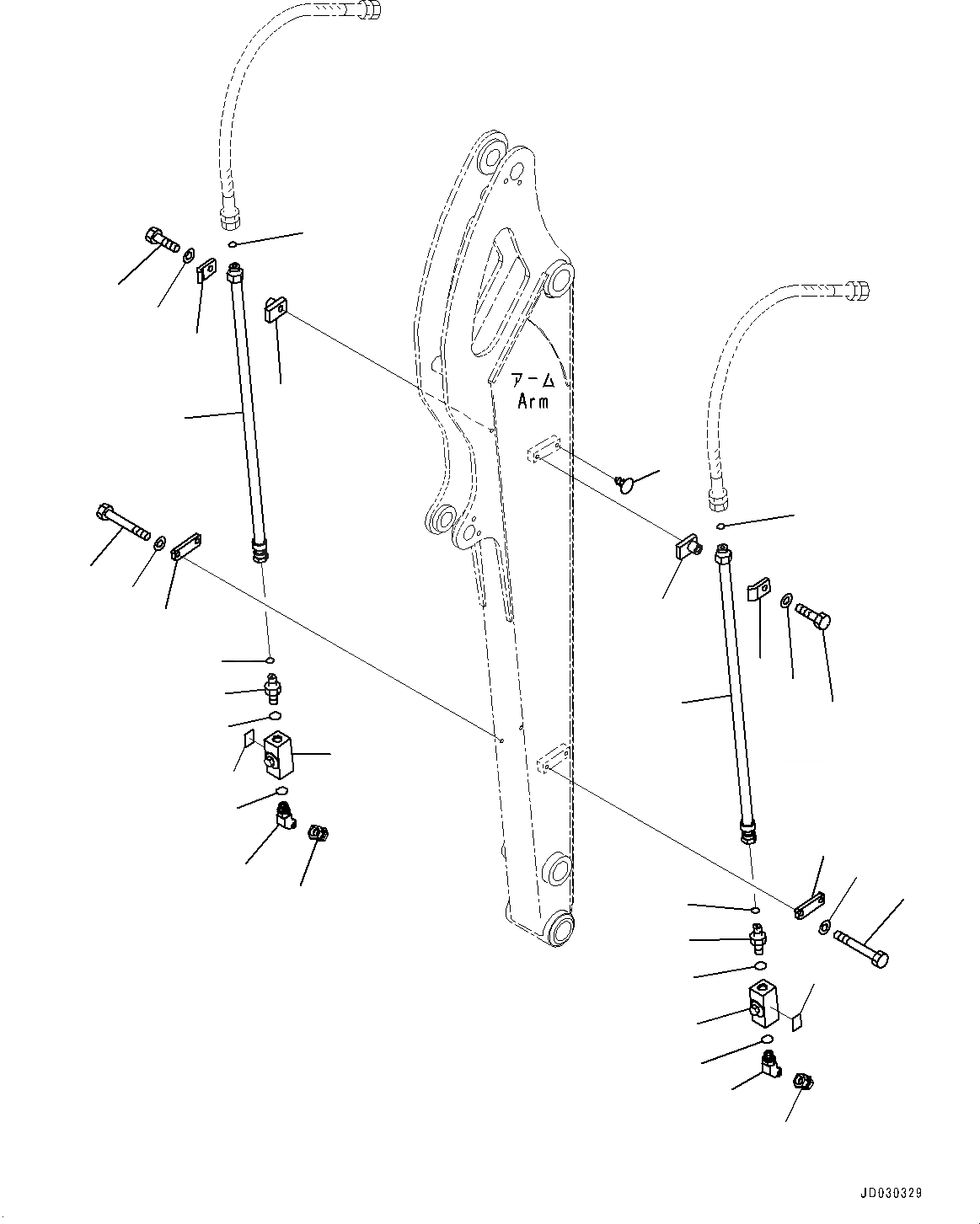 アーム
Arm

JD030329