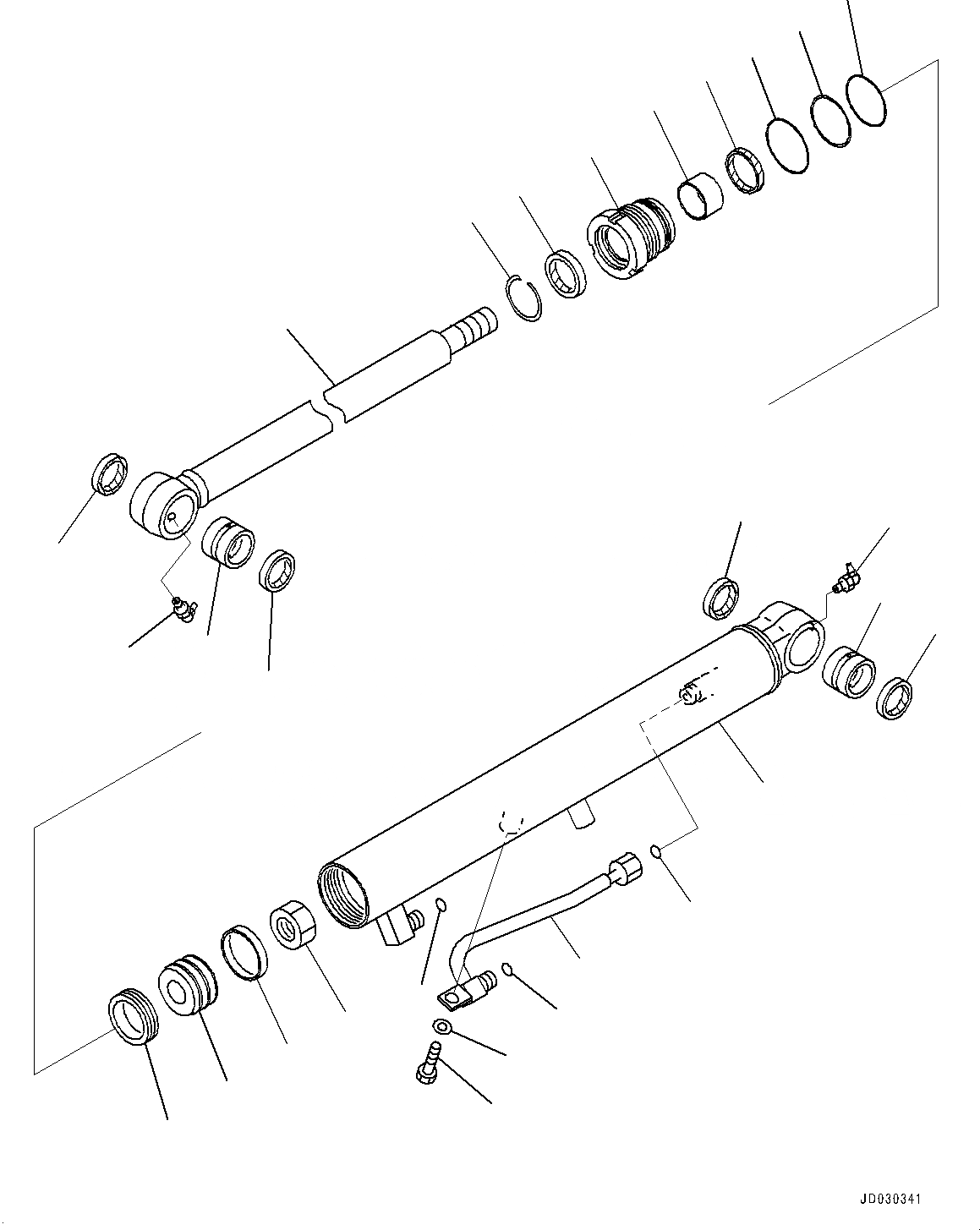 JD030341