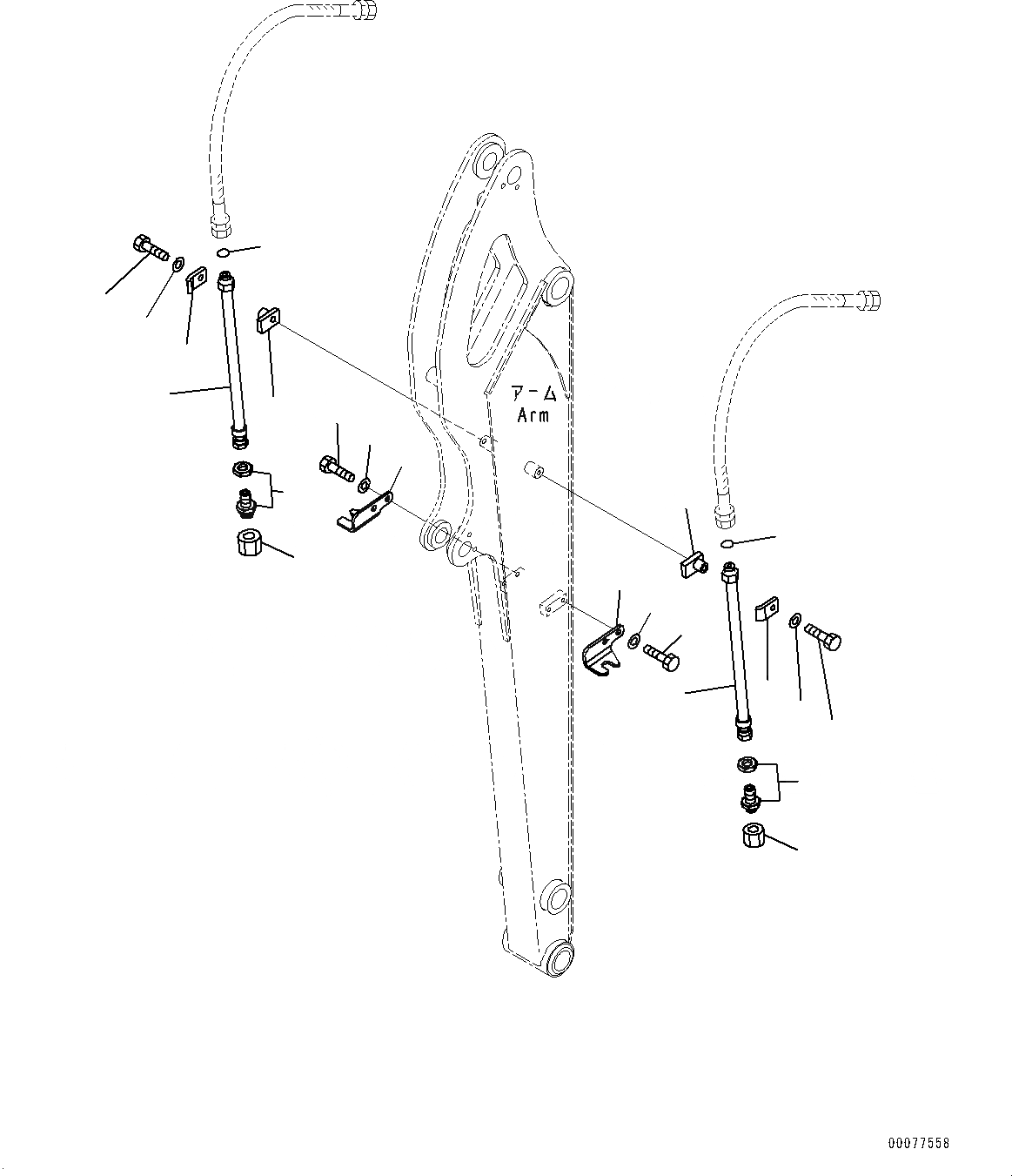 アーム
Arm

00077558