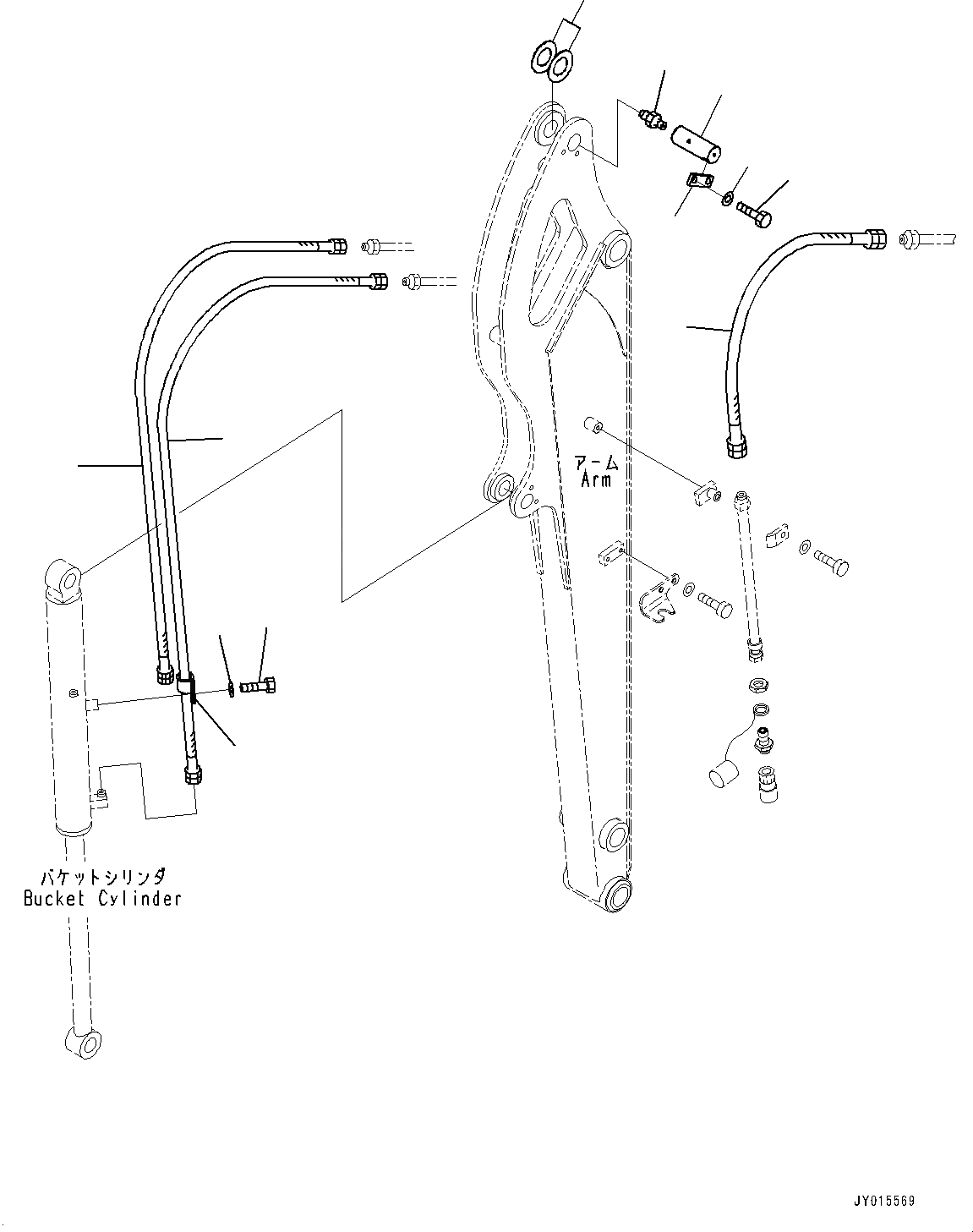 アーム
Arm

バケットシリンダ
Bucket Cylinder

JY015569