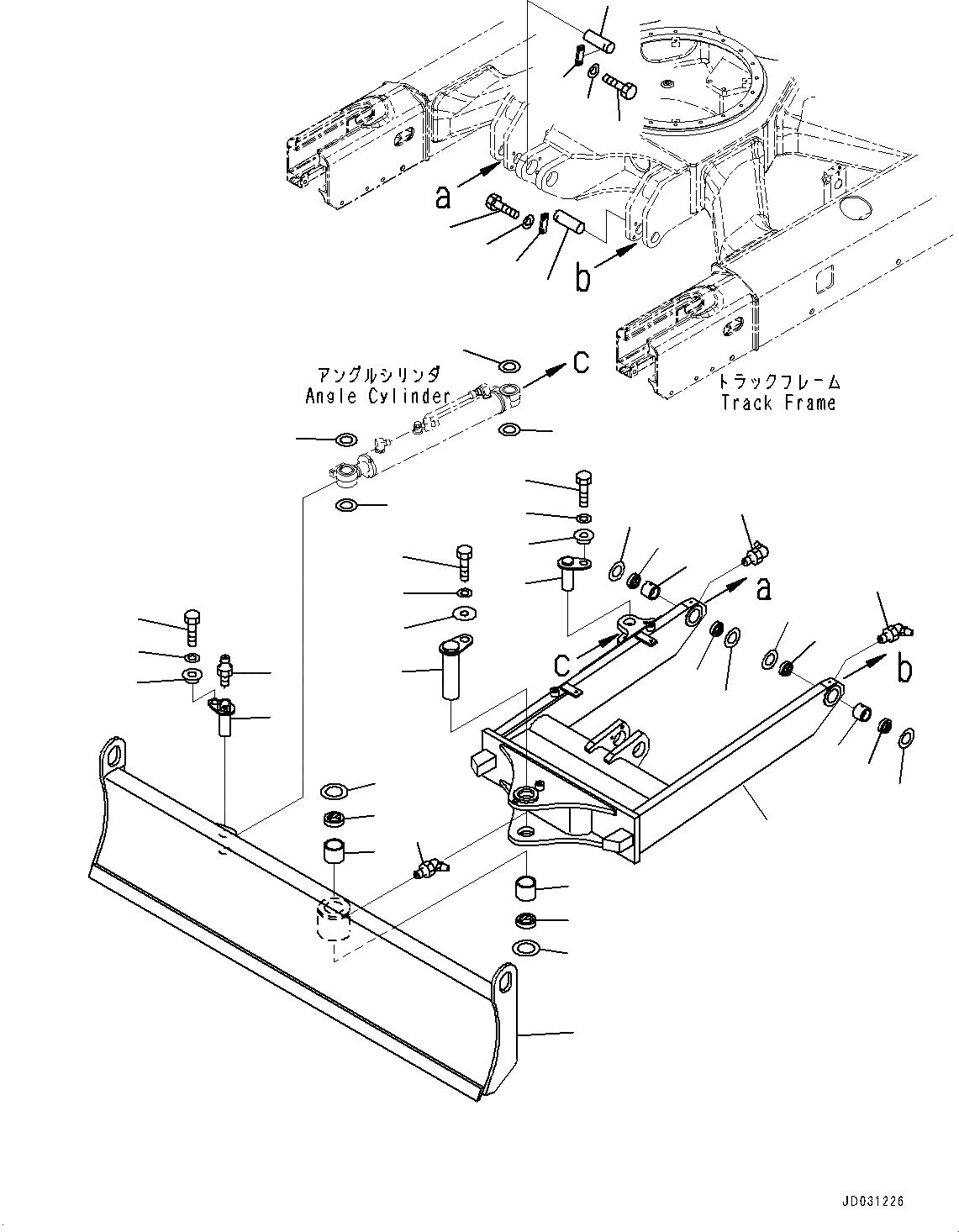 a

b

アングルシリンダ
Angle Cylinder

c

トラックフレーム
Track Frame

a

c

b

JD031226