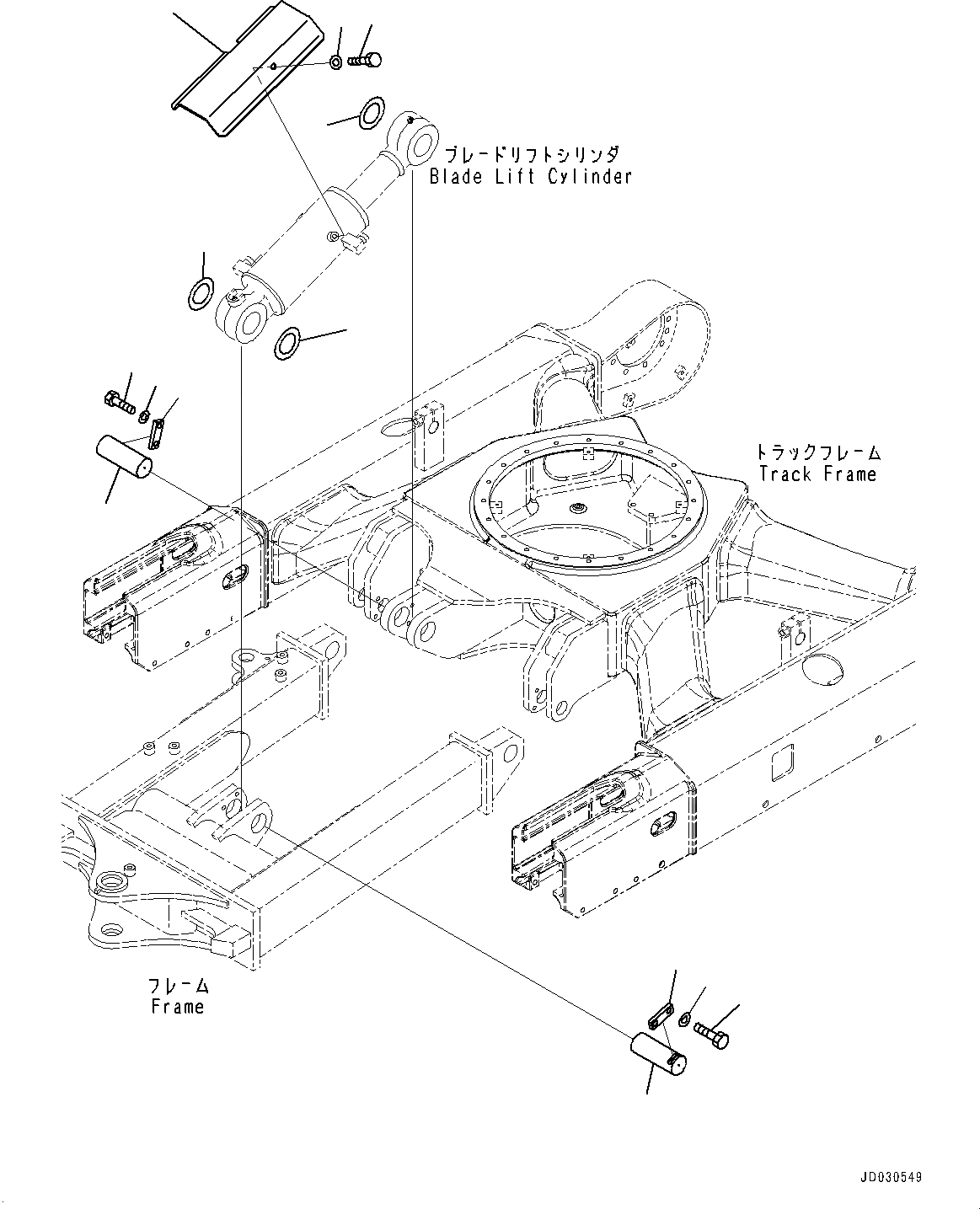 ブレードリフトシリンダ
Blade Lift Cylinder

トラックフレーム
Track Frame

フレーム
Frame

JD030549