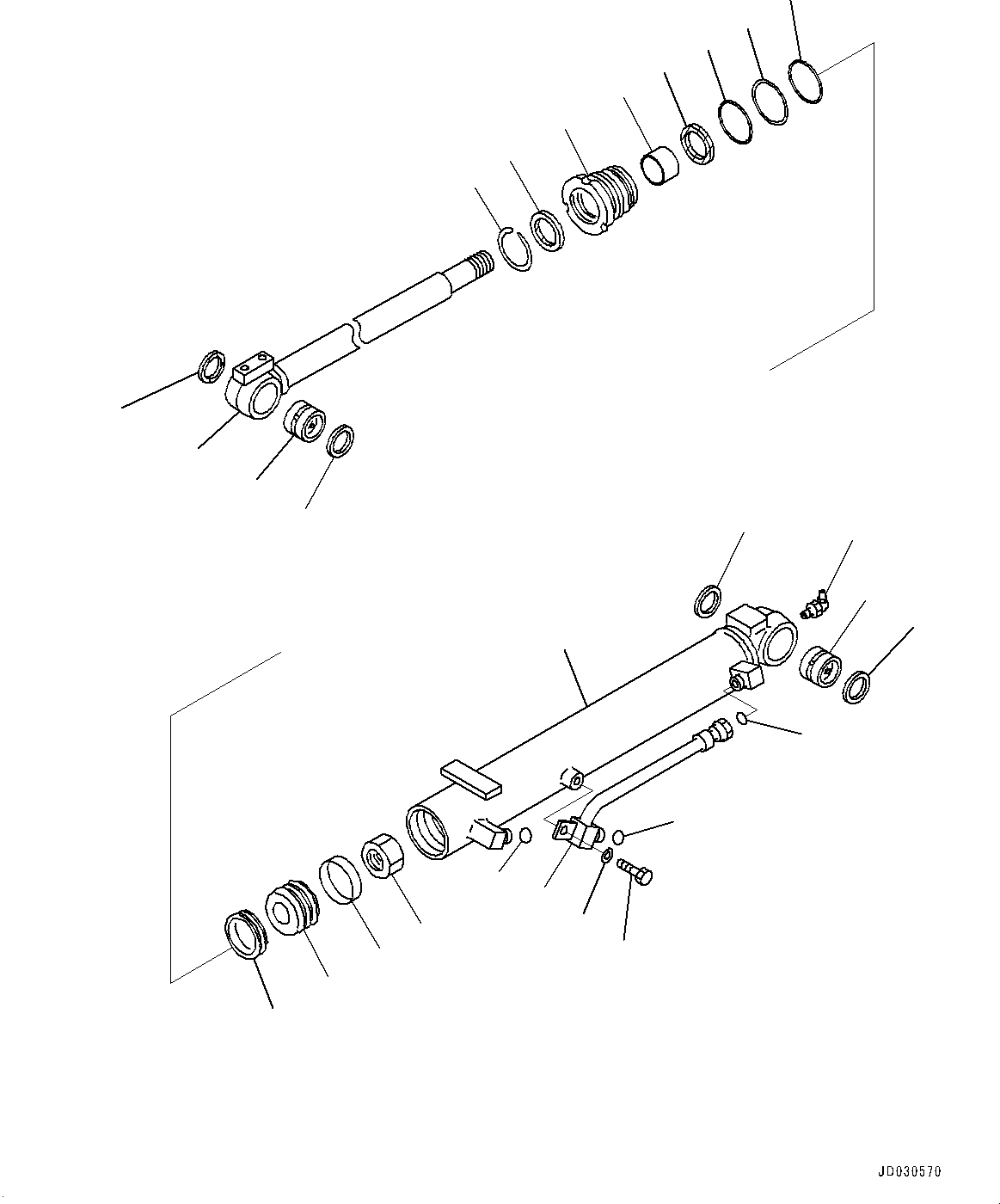 JD030570