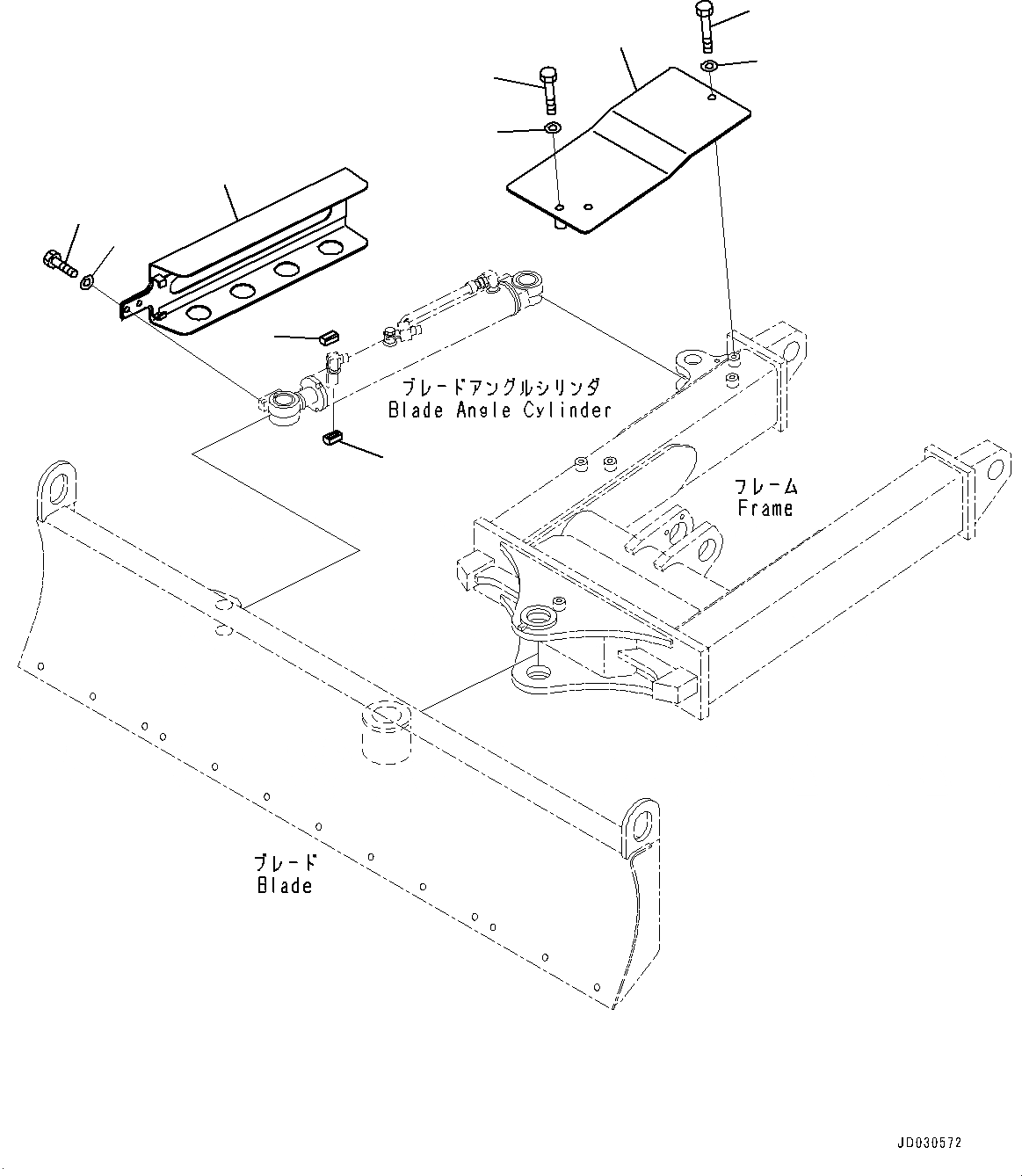 ブレードアングルシリンダ
Blade Angle Cylinder

フレーム
Frame

ブレード
Blade

JD030572