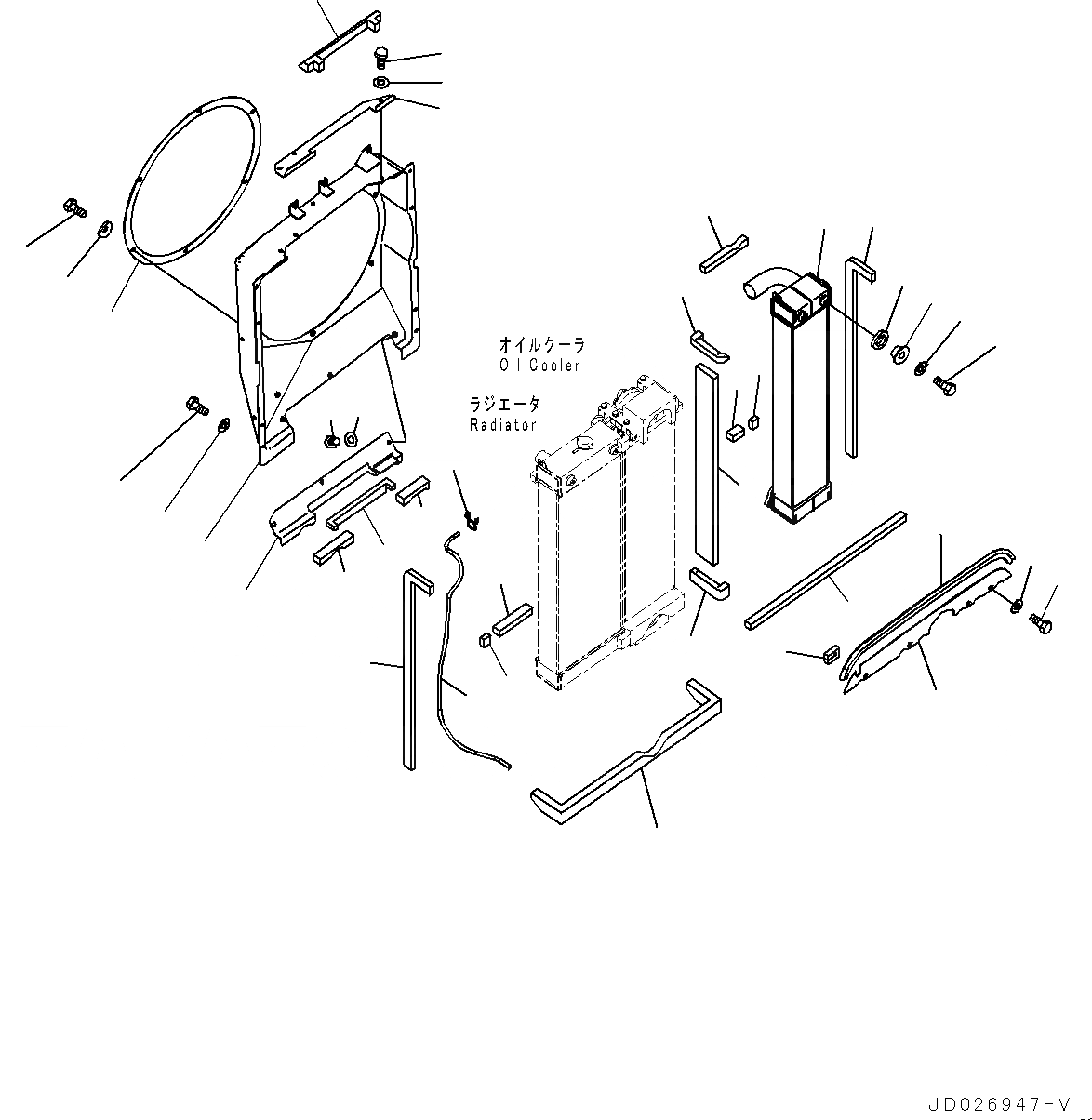 オイルクーラ
Oil Cooler

ラジエータ
Radiator

JD026947-V