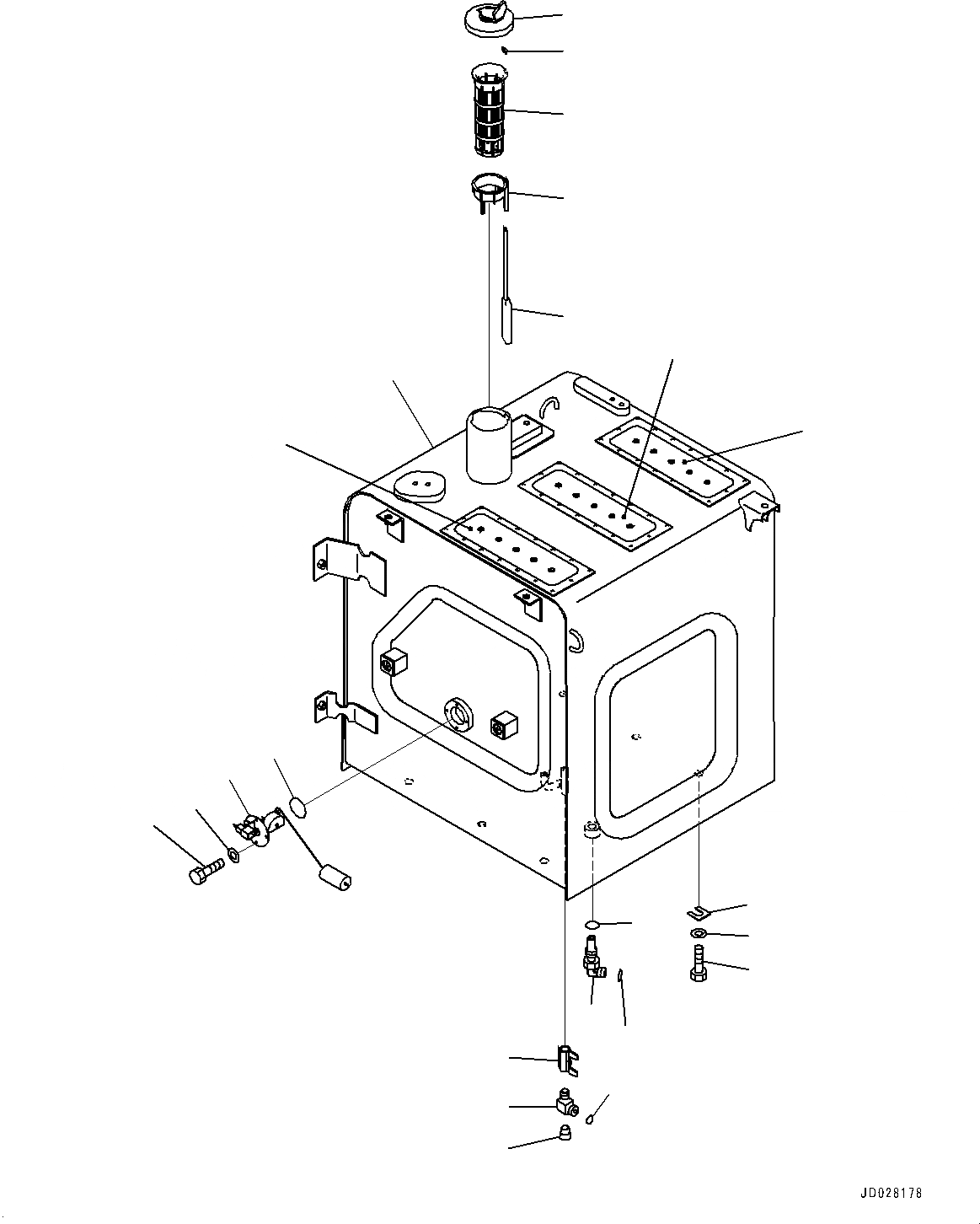 JD028178