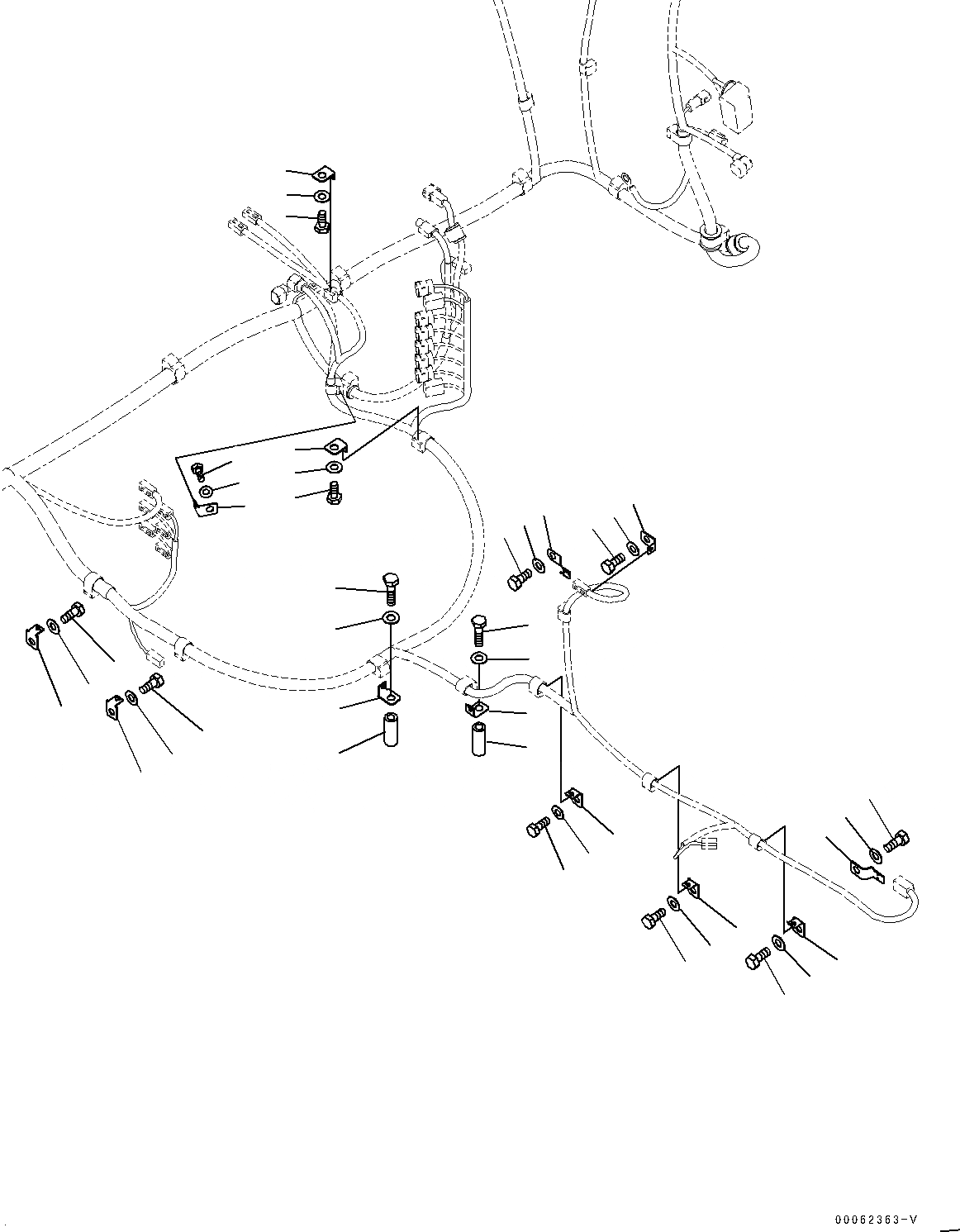 00062363-V