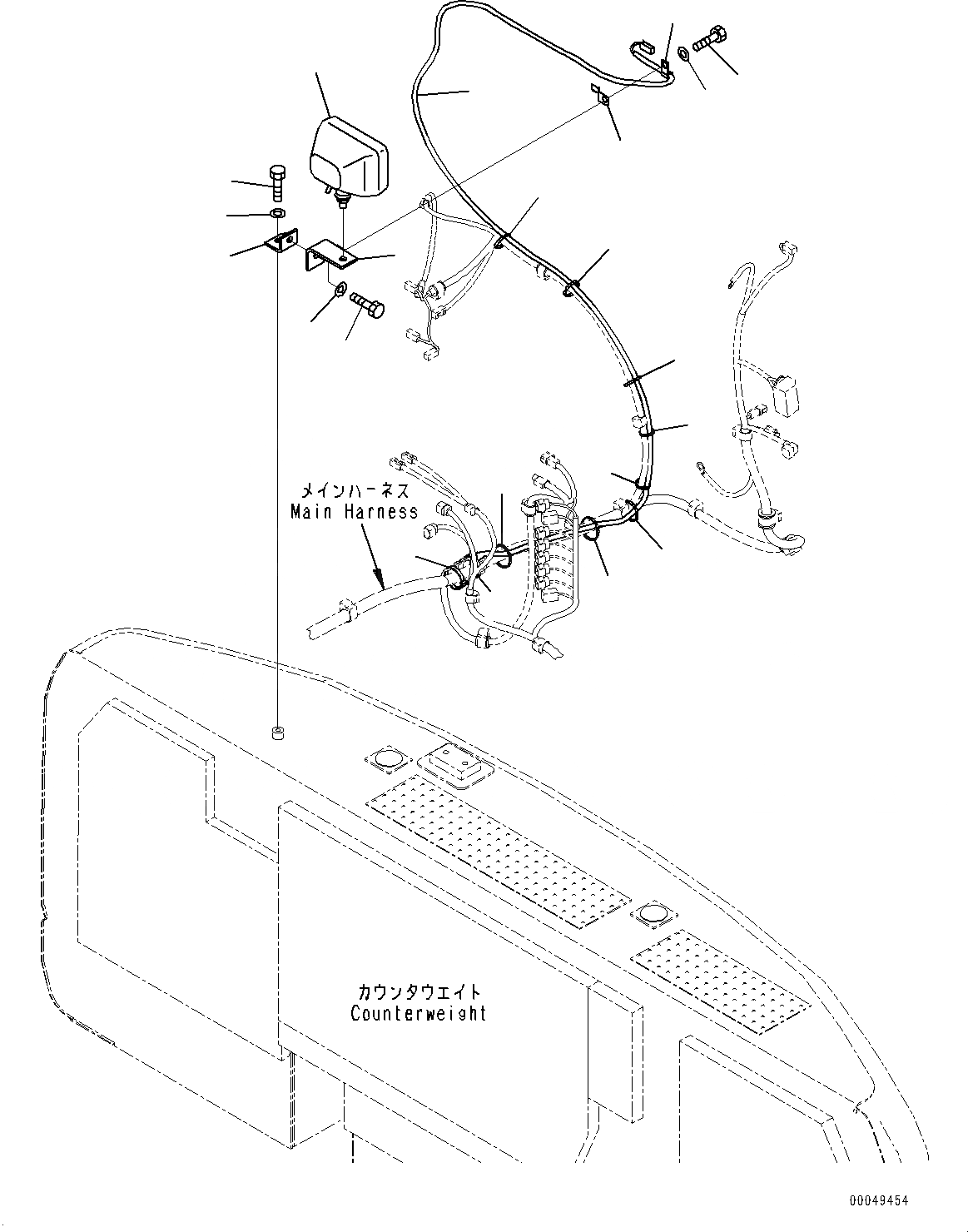 メインハーネス
Main Harness

カウンタウエイト
Counterweight

00049454