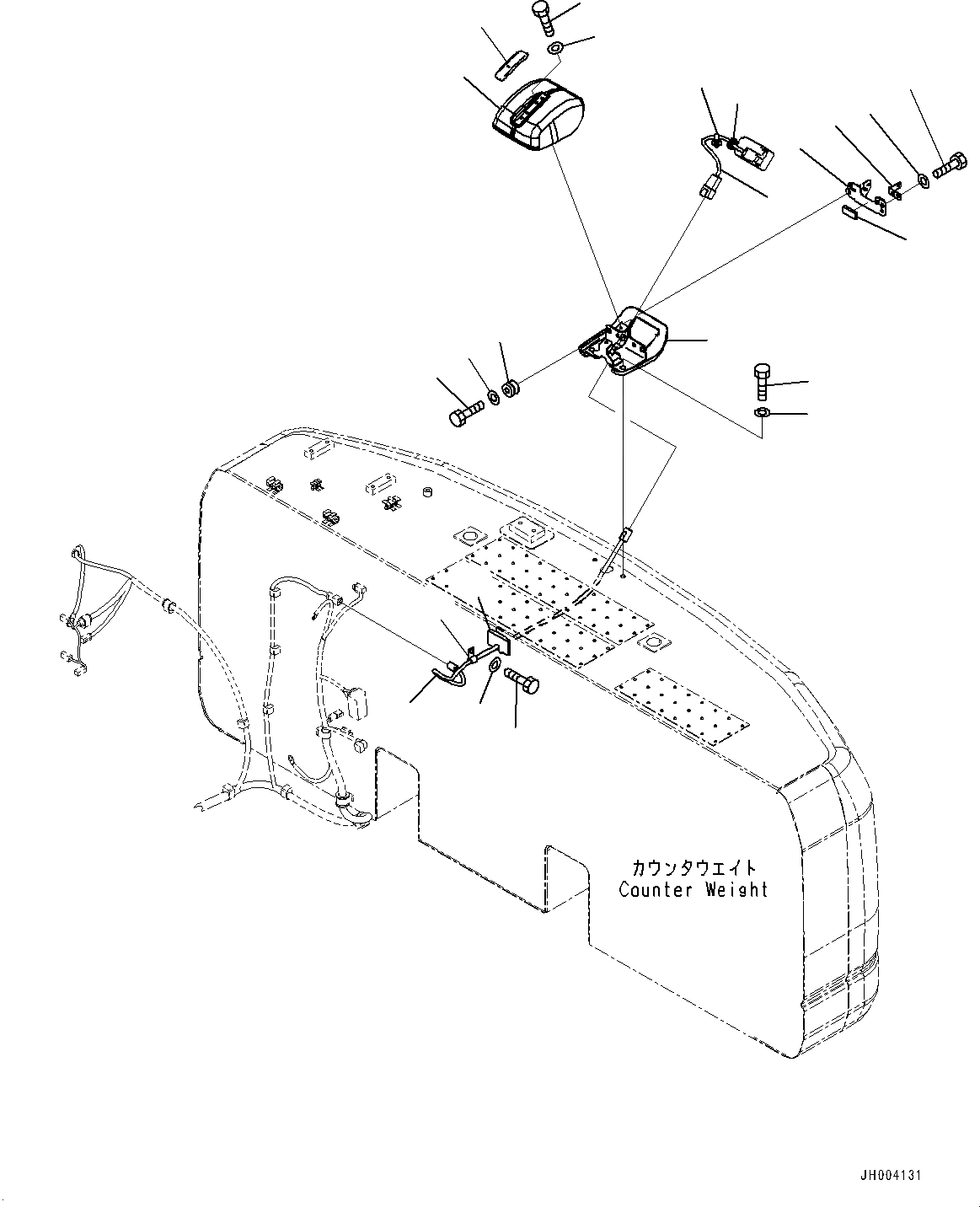 カウンタウエイト
Counter Weight

JH004131