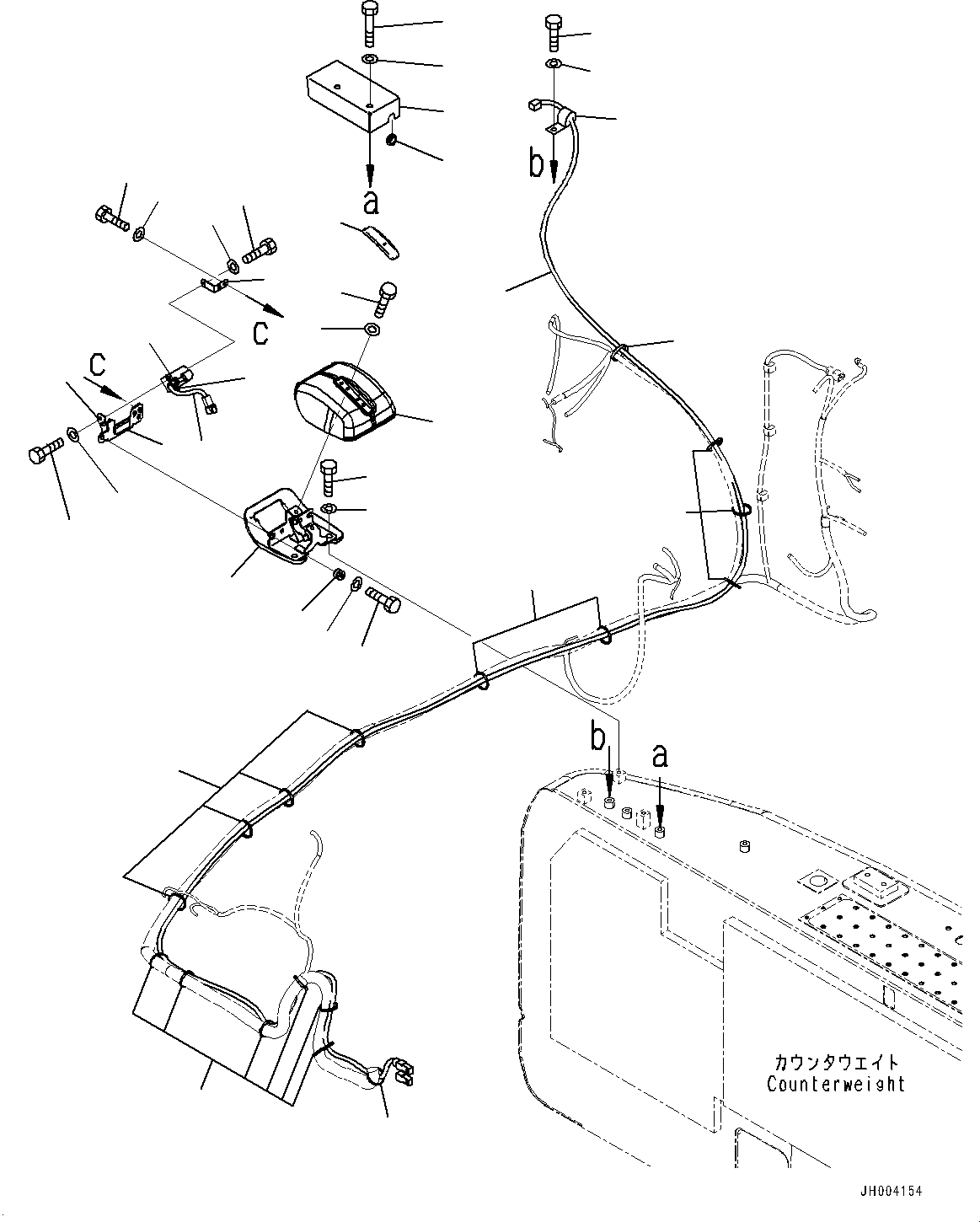 a

b

c

c

b

a

カウンタウエイト
Counterweight

JH004154