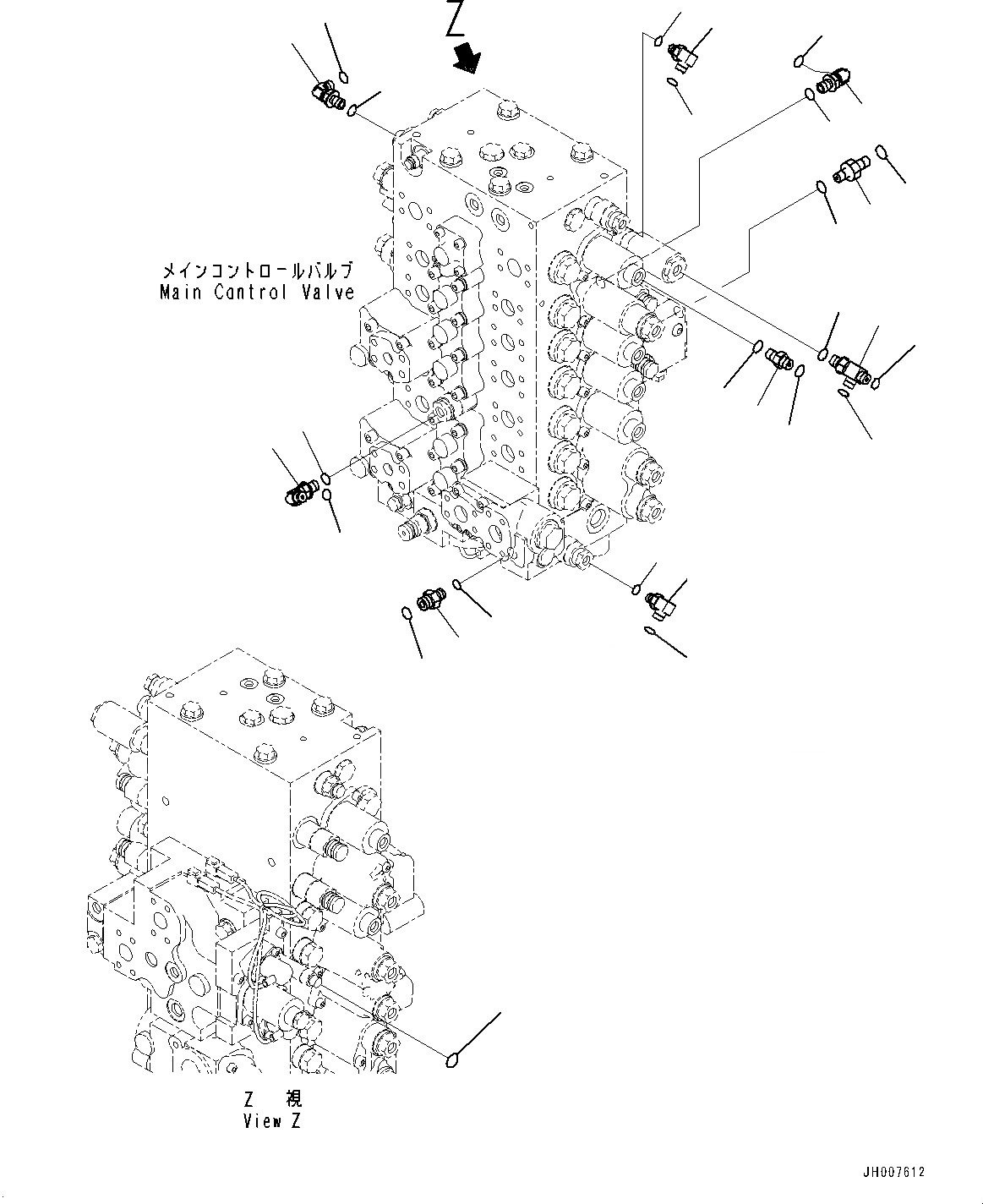 Z

メインコントロールバルブ
Main Control Valve

Z 視
View Z

JH007612