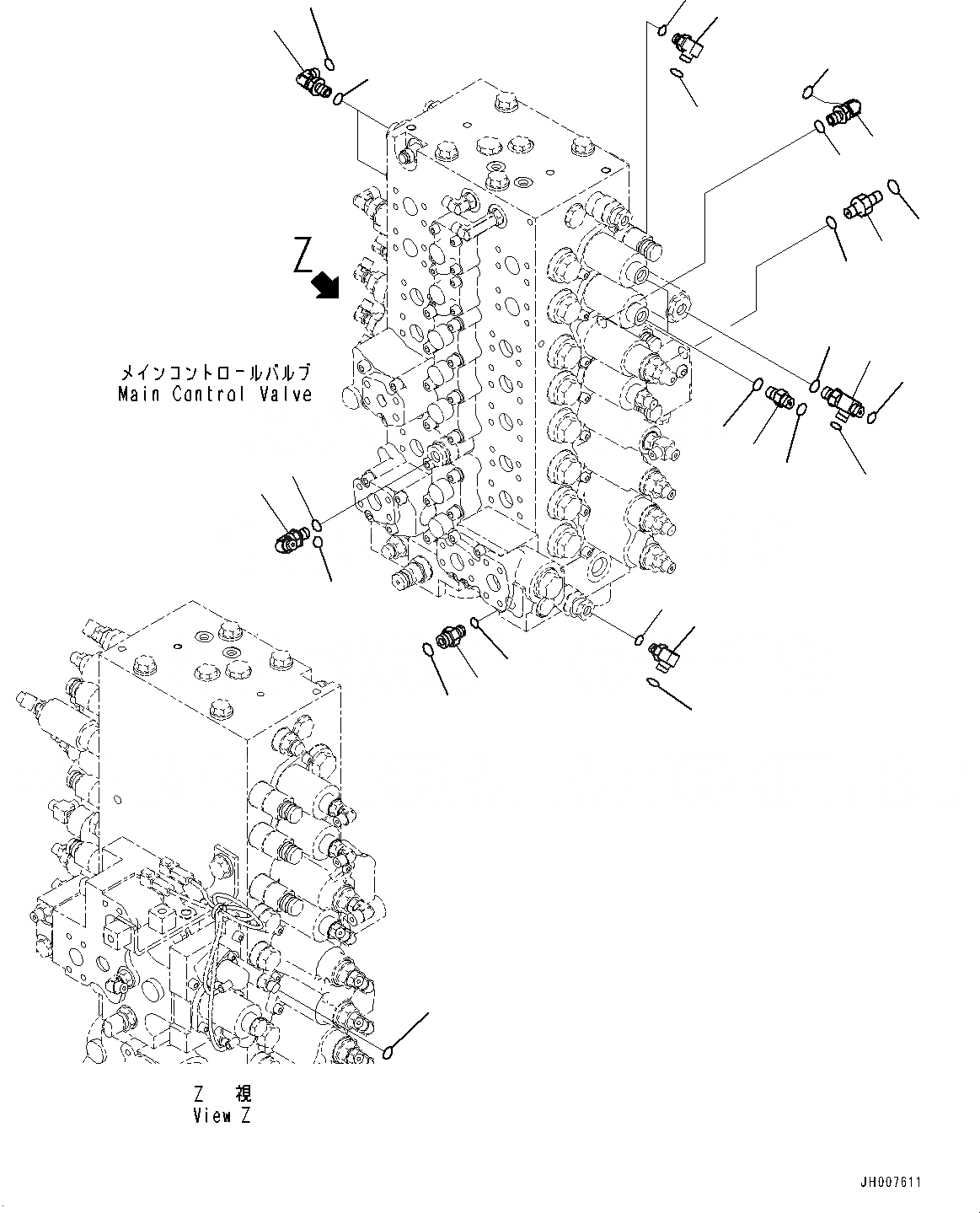 Z

メインコントロールバルブ
Main Control Valve

Z 視
View Z

JH007611