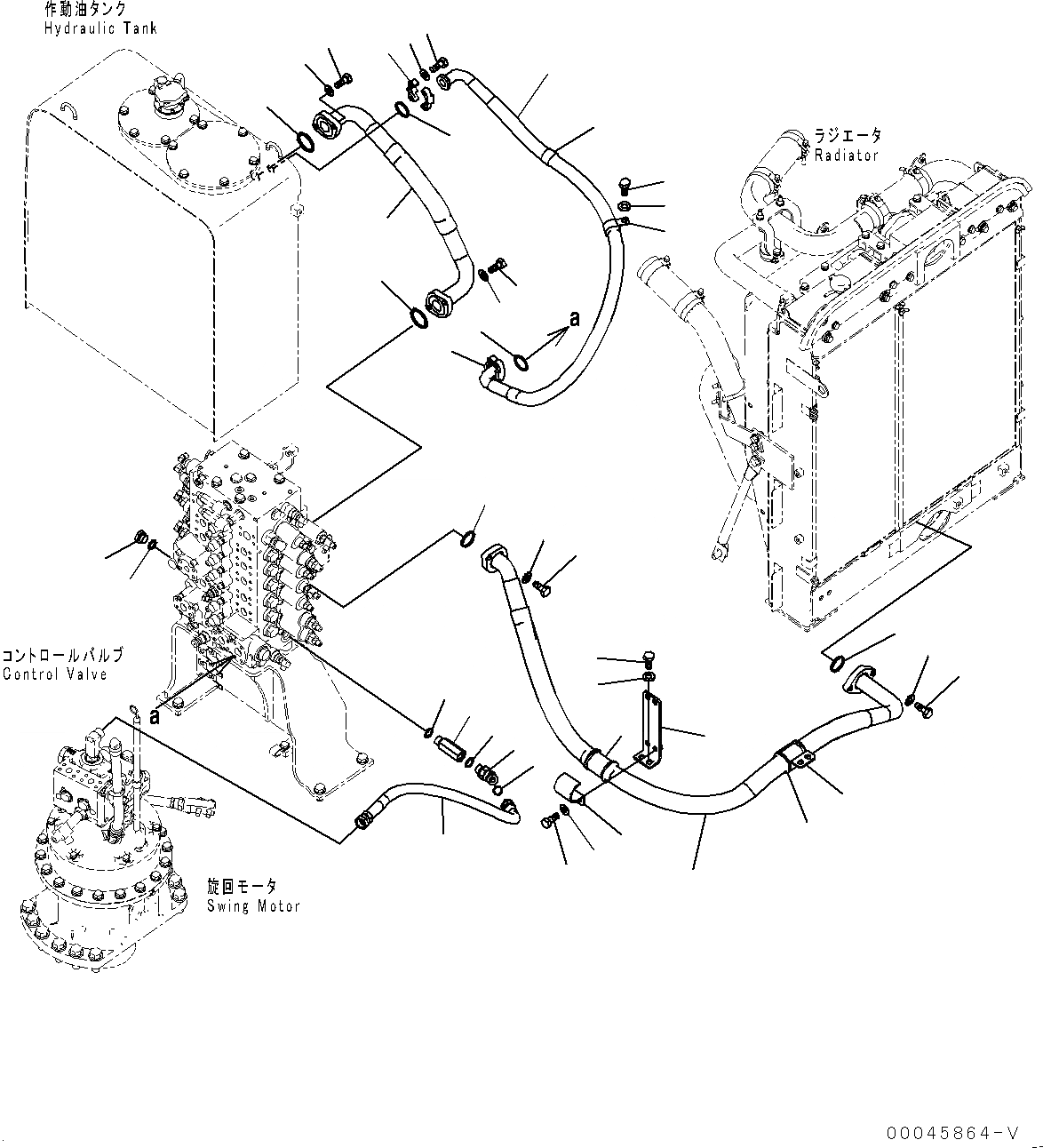 作動油タンク
Hydraulic Tank

ラジエータ
Radiator

a

コントロールバルブ
Control Valve

a

旋回モータ
Swing Motor

00045864-V