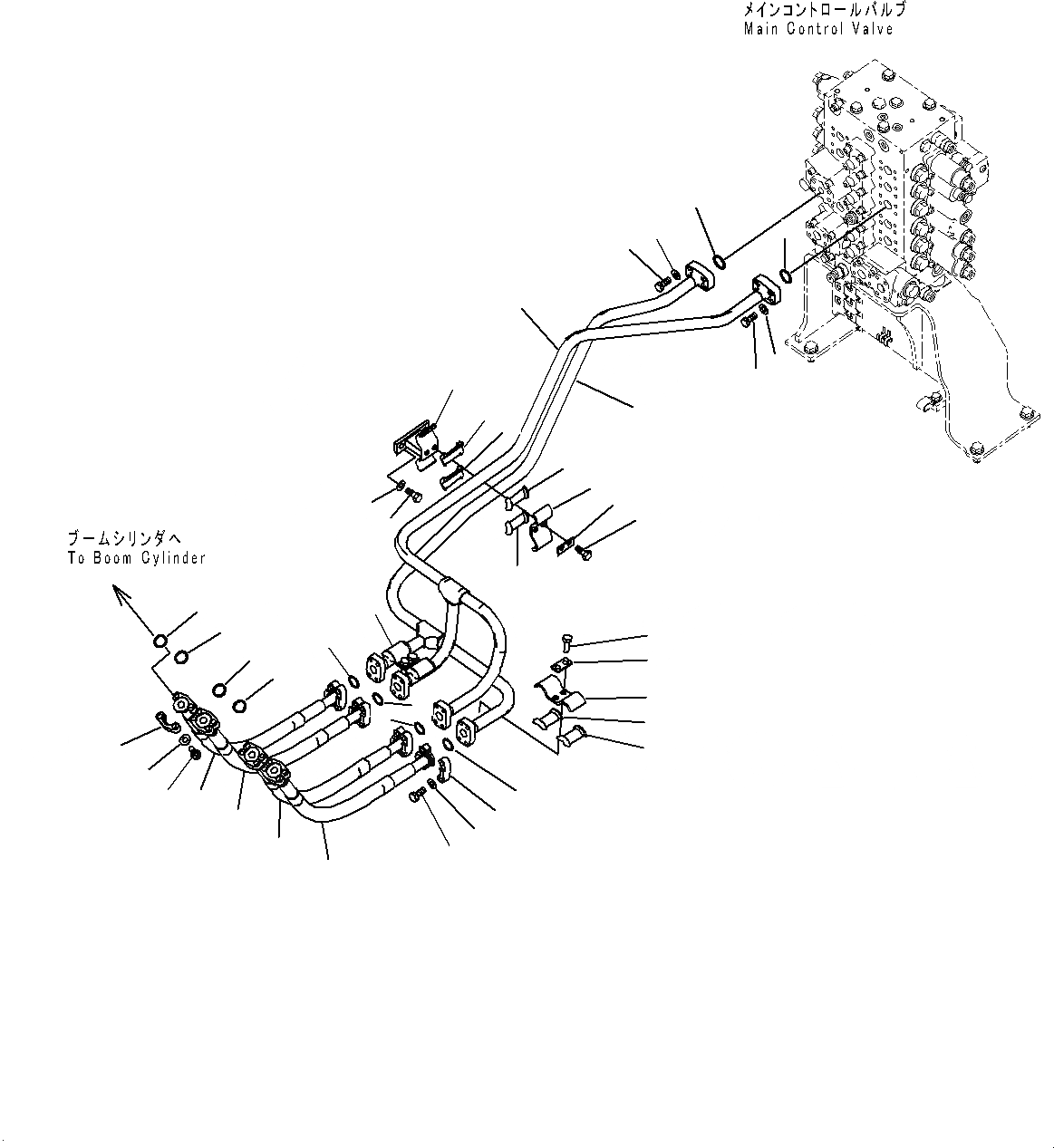 メインコントロールバルブ
Main Control Valve

ブームシリンダへ
To Boom Cylinder