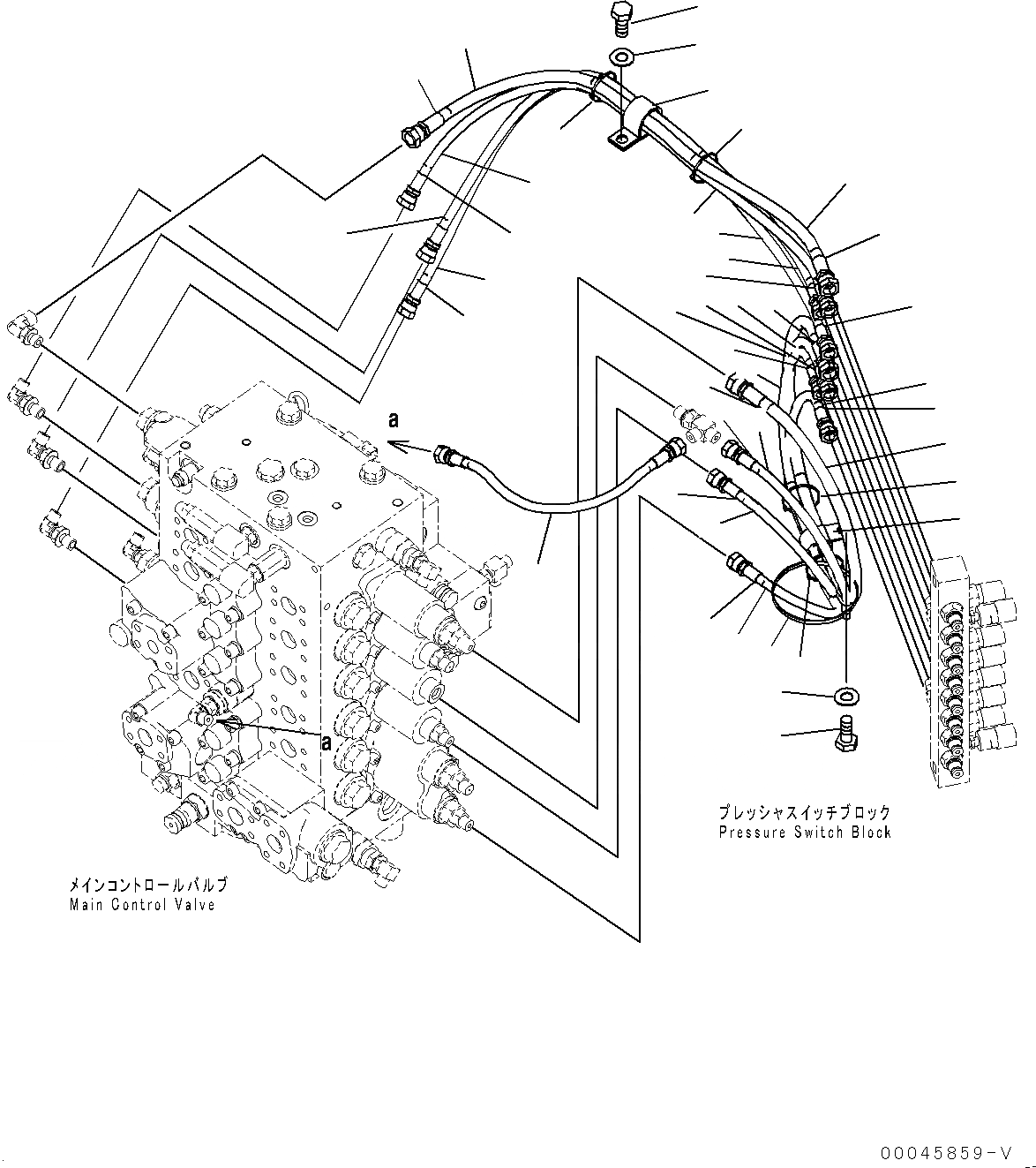 a

a

プレッシャスイッチブロック
Pressure Switch Block

メインコントロールバルブ
Main Control Valve

00045859-V