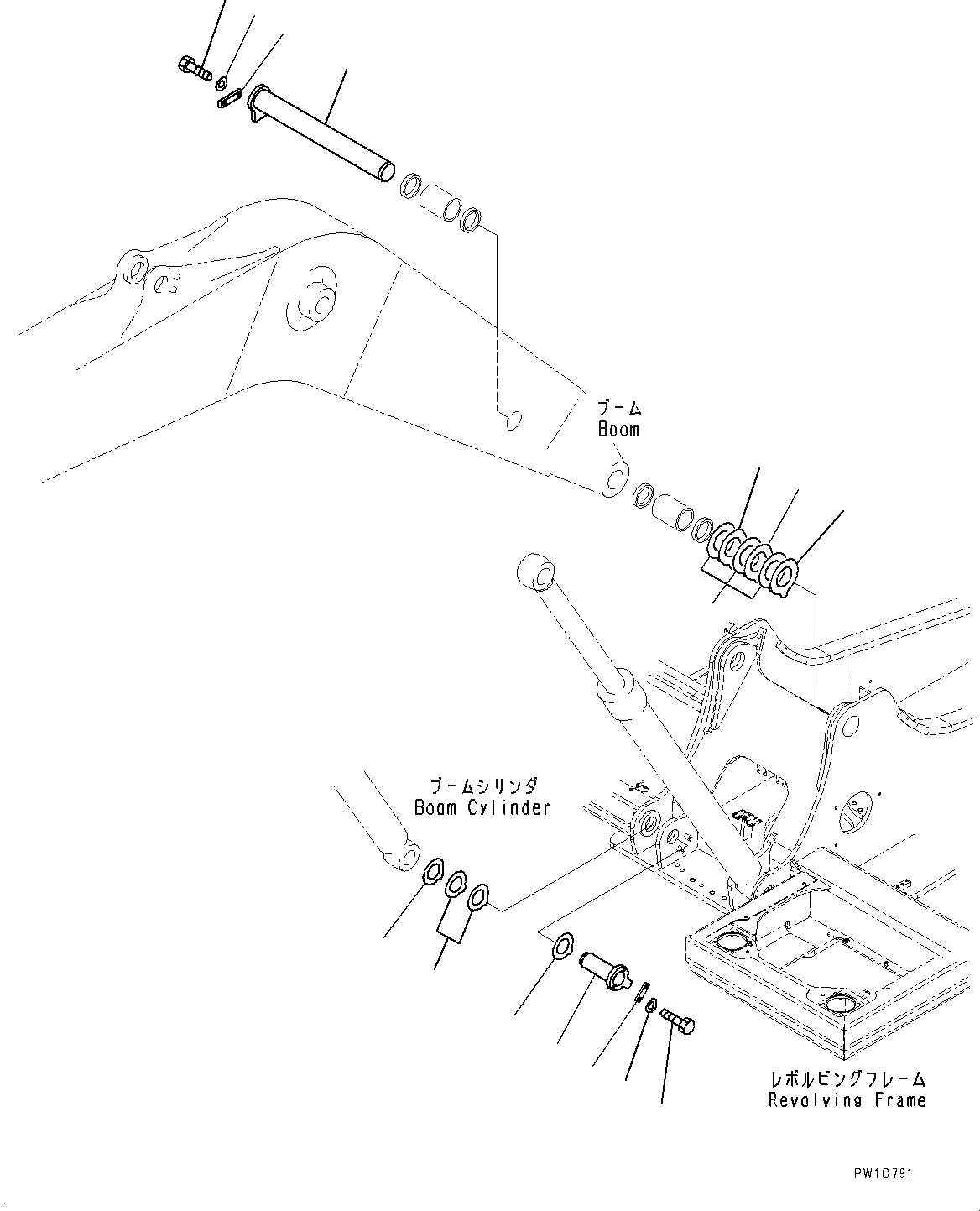 ブーム
Boom

ブームシリンダ
Boom Cylinder

レボルビングフレーム
Revolving Frame

PW1C791