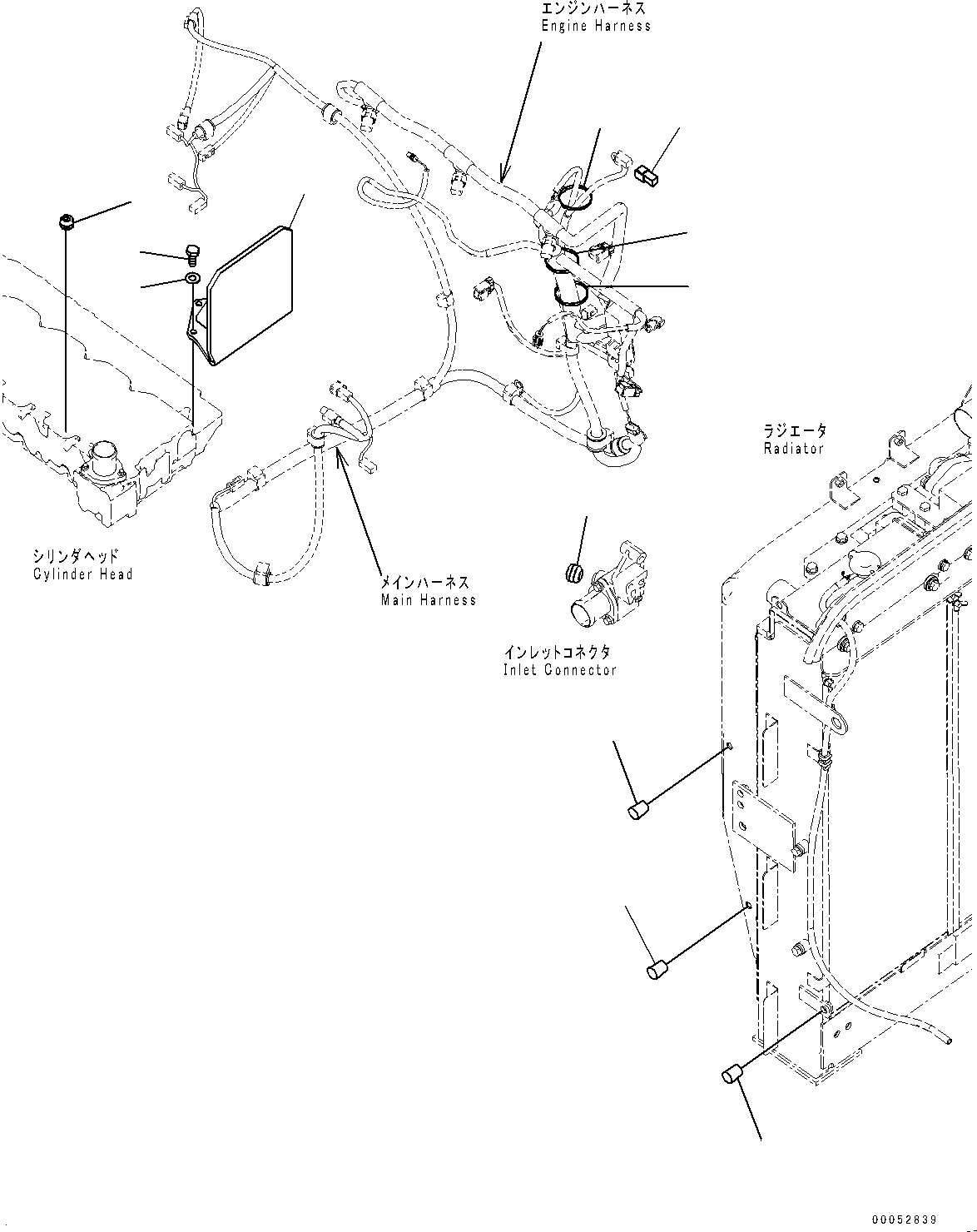 エンジンハーネス
Engine Harness

ラジエータ
Radiator

シリンダヘッド
Cylinder Head

メインハーネス
Main Harness

インレットコネクタ
Inlet Connector

00052839