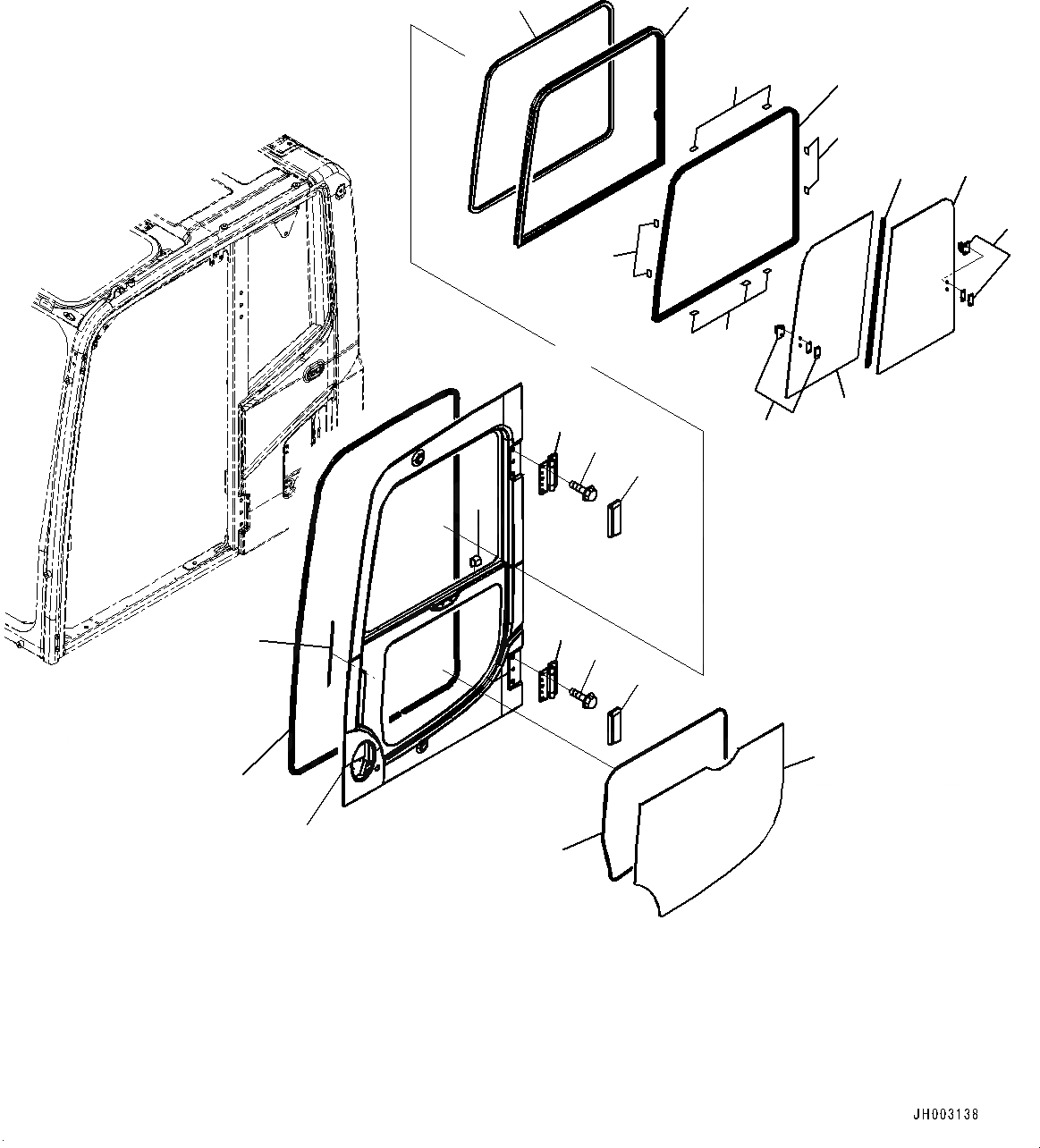 JH003138