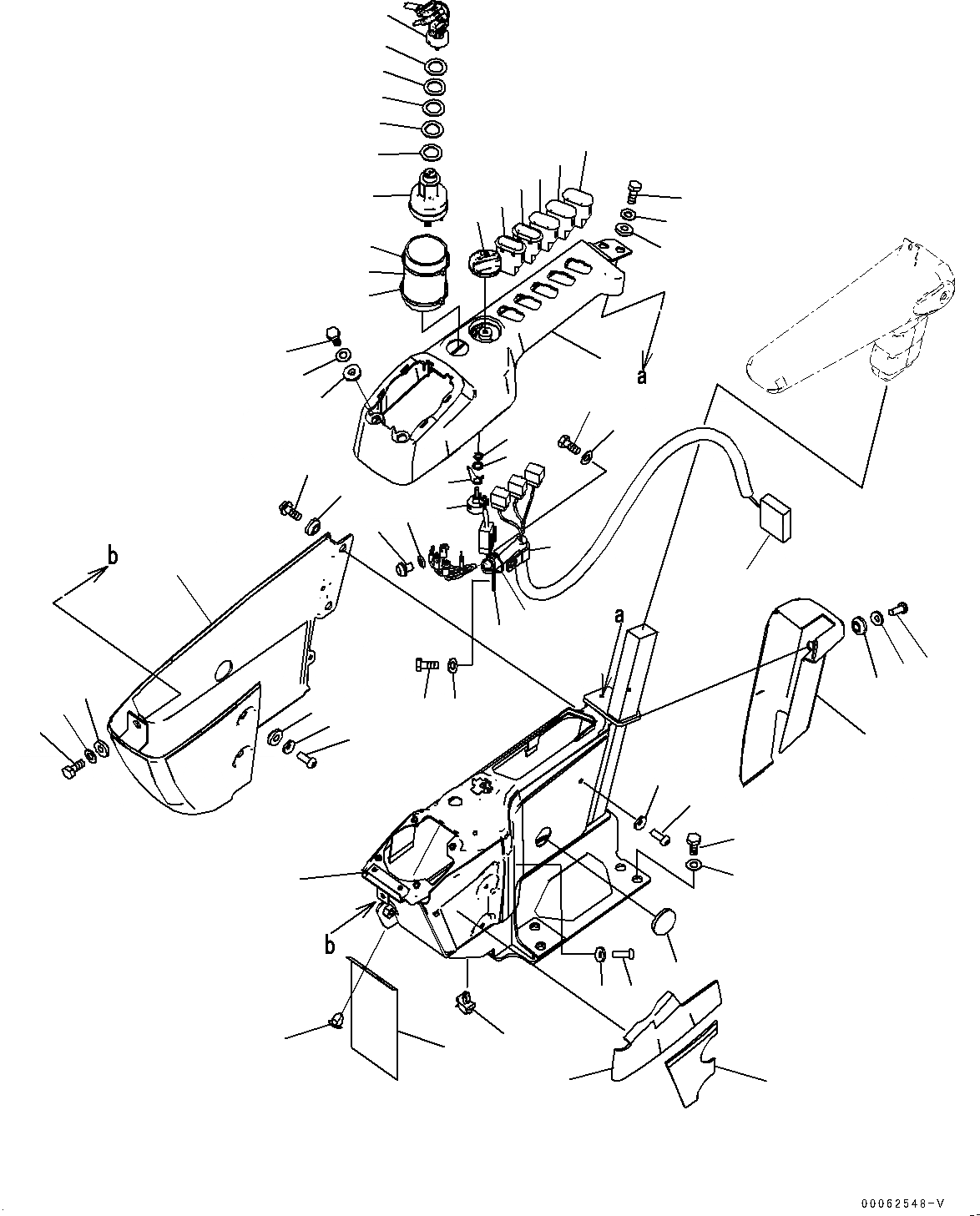 a

b

a

b

00062548-V