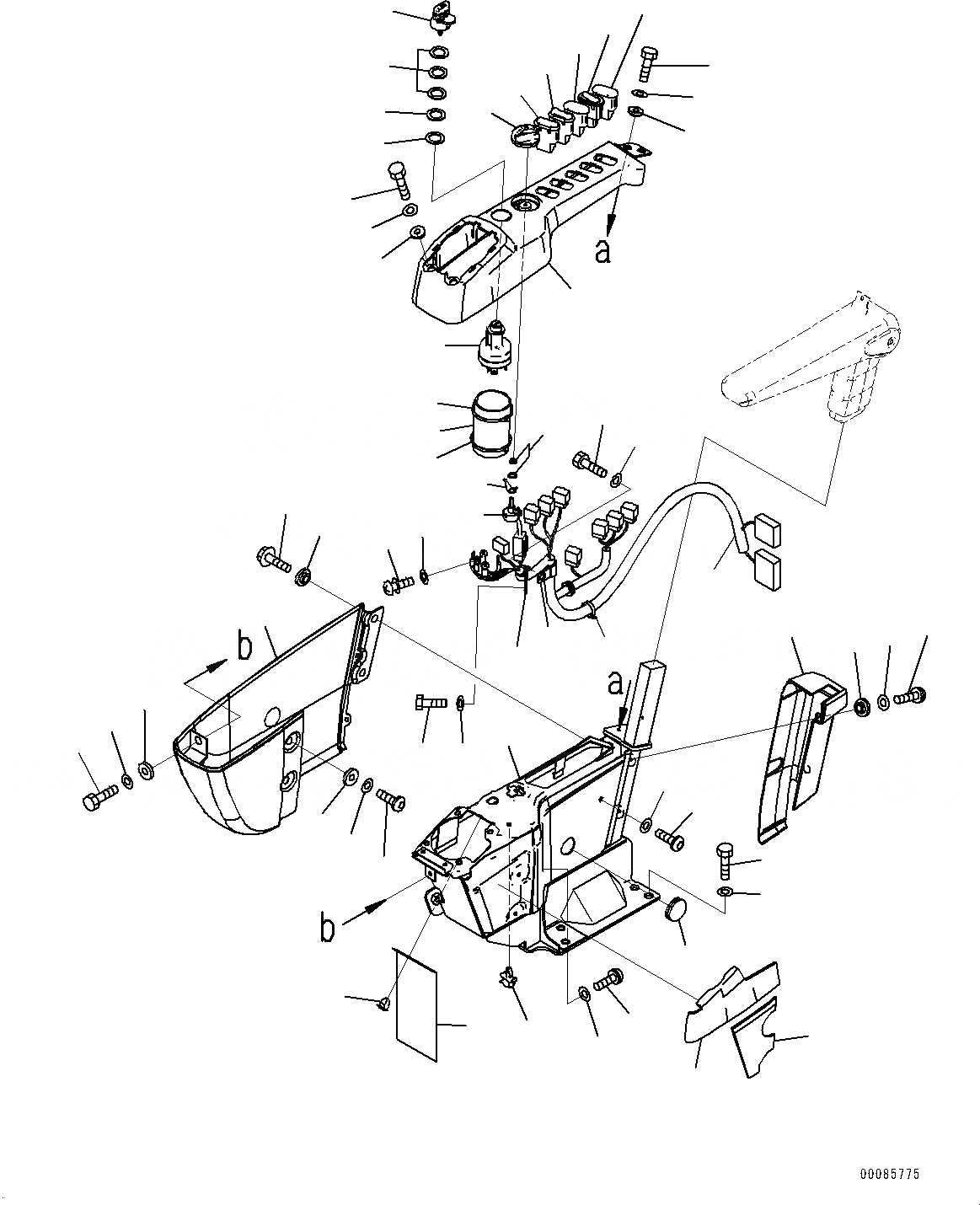 a

b

a

b

00085775