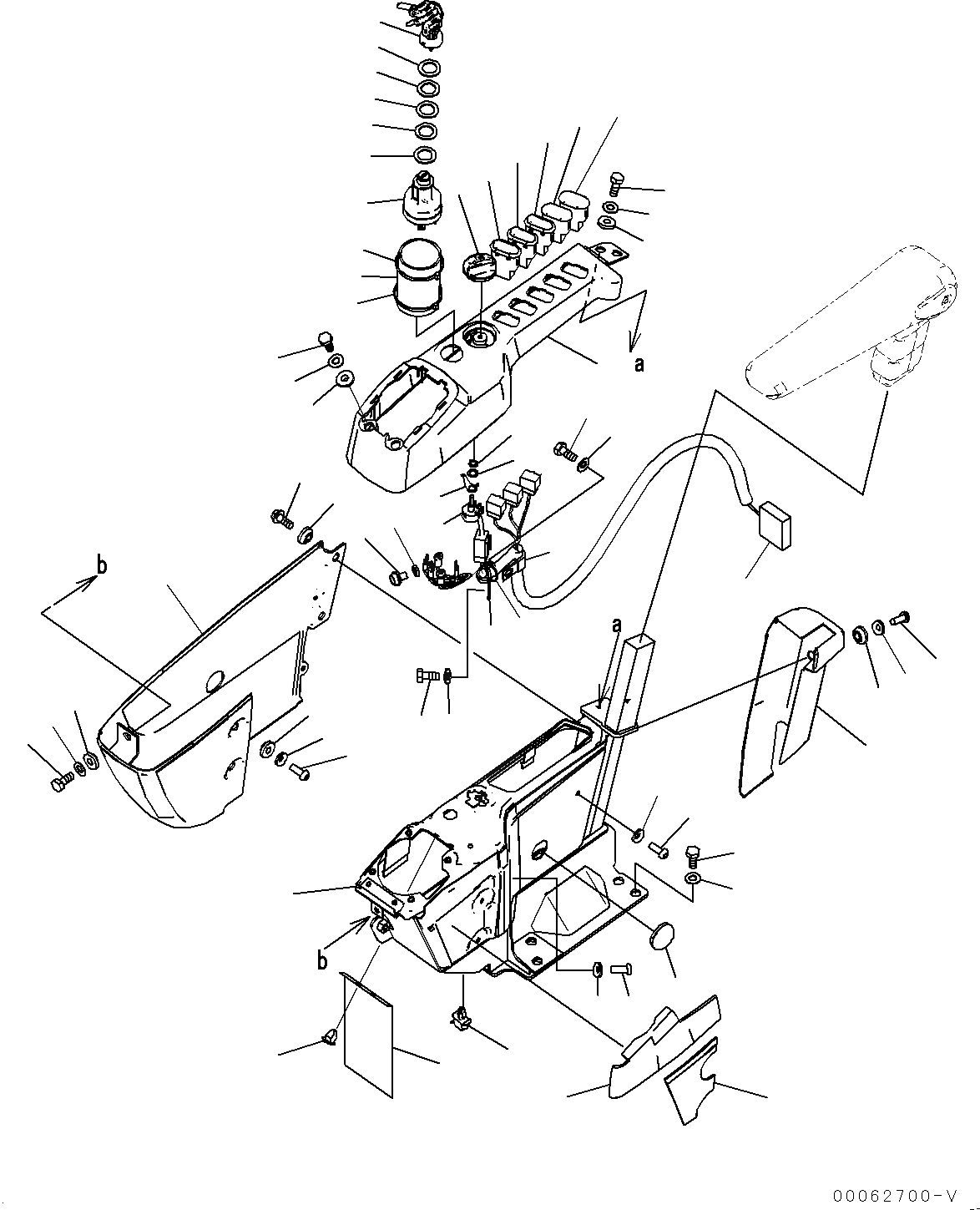 a
b
a
b
00062700-V