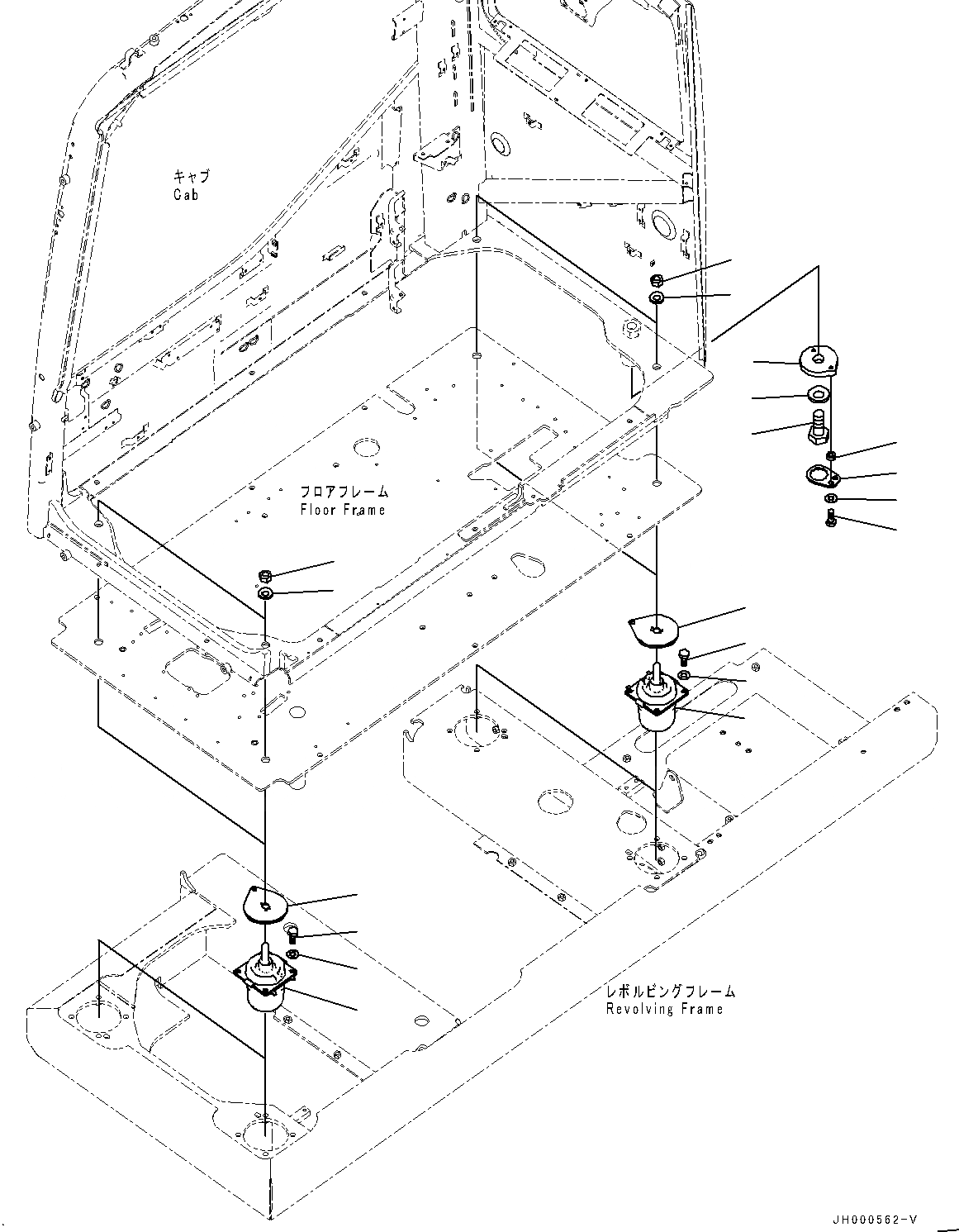 キャブ
Cab

フロアフレーム
Floor Frame

レボルビングフレーム
Revolving Frame

JH000562-V