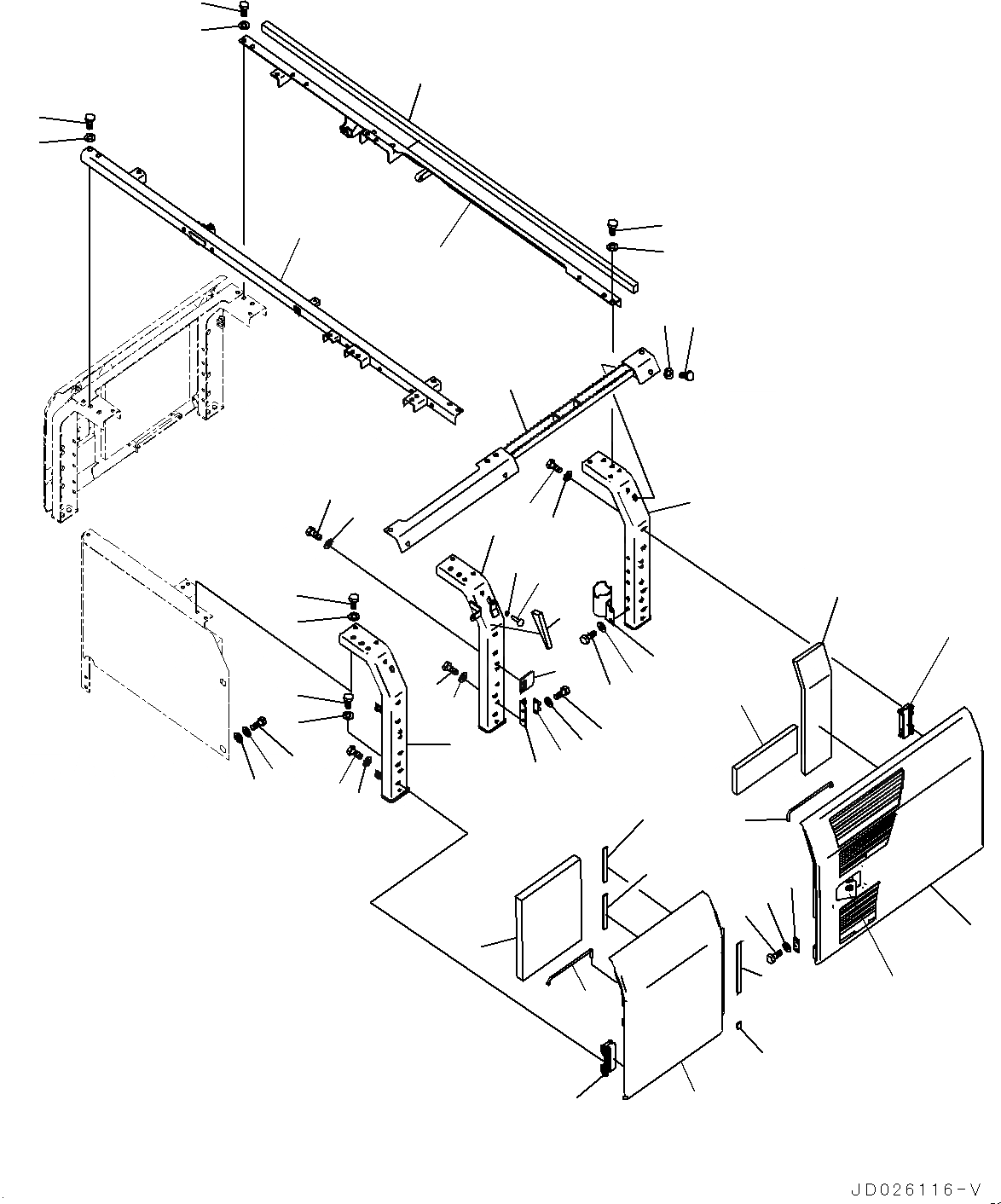 JD026116-V