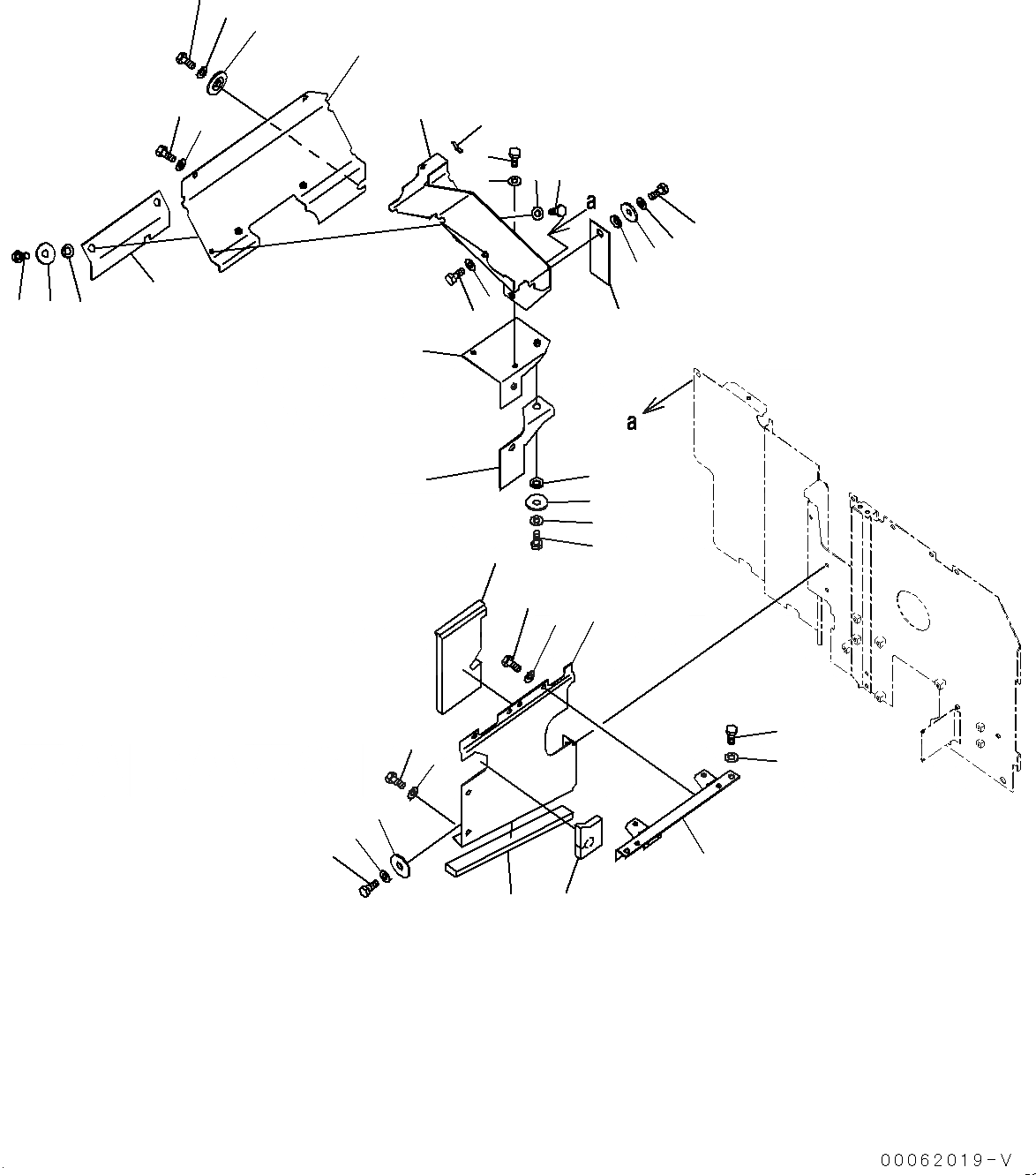 a

a

00062019-V