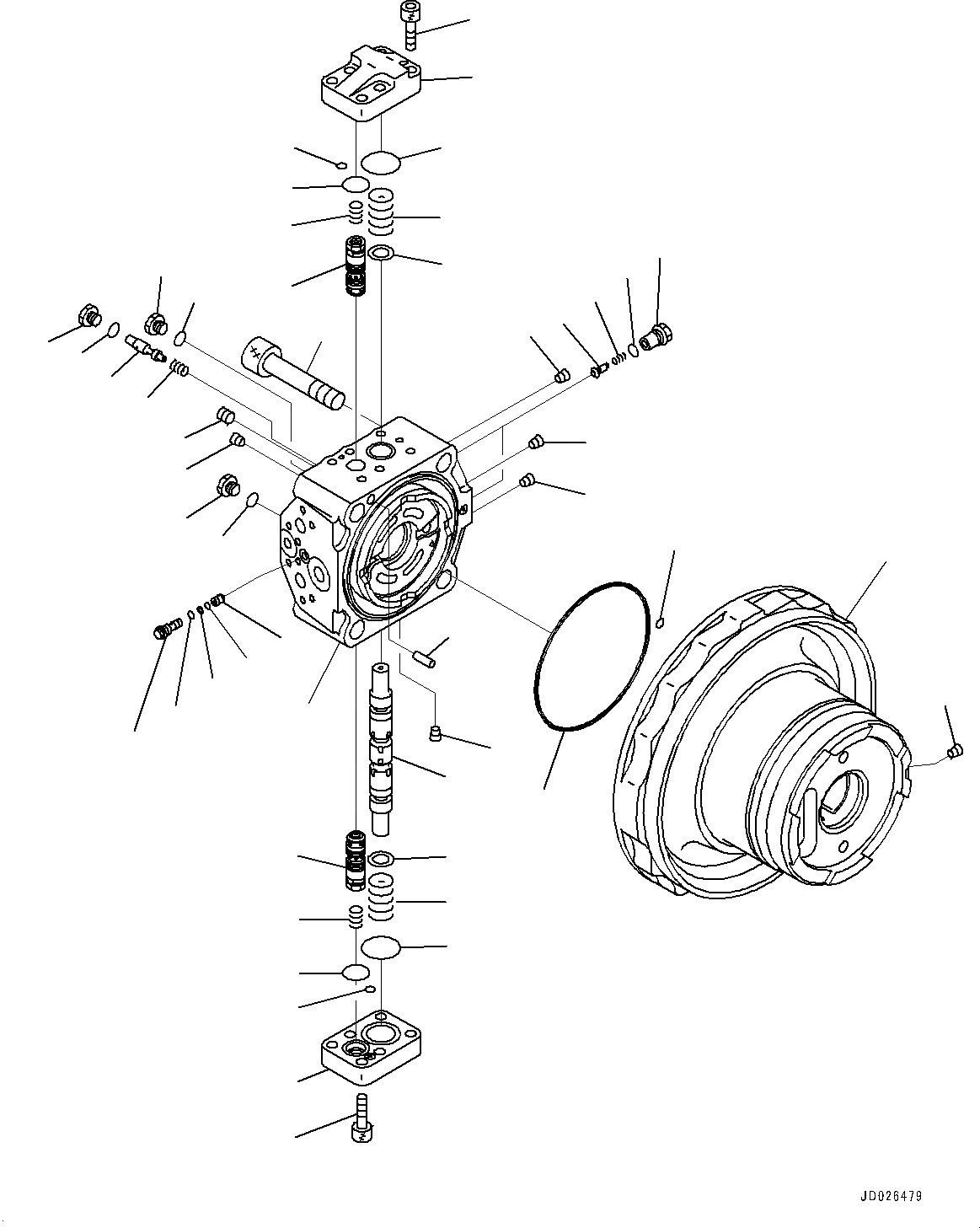 JD026479