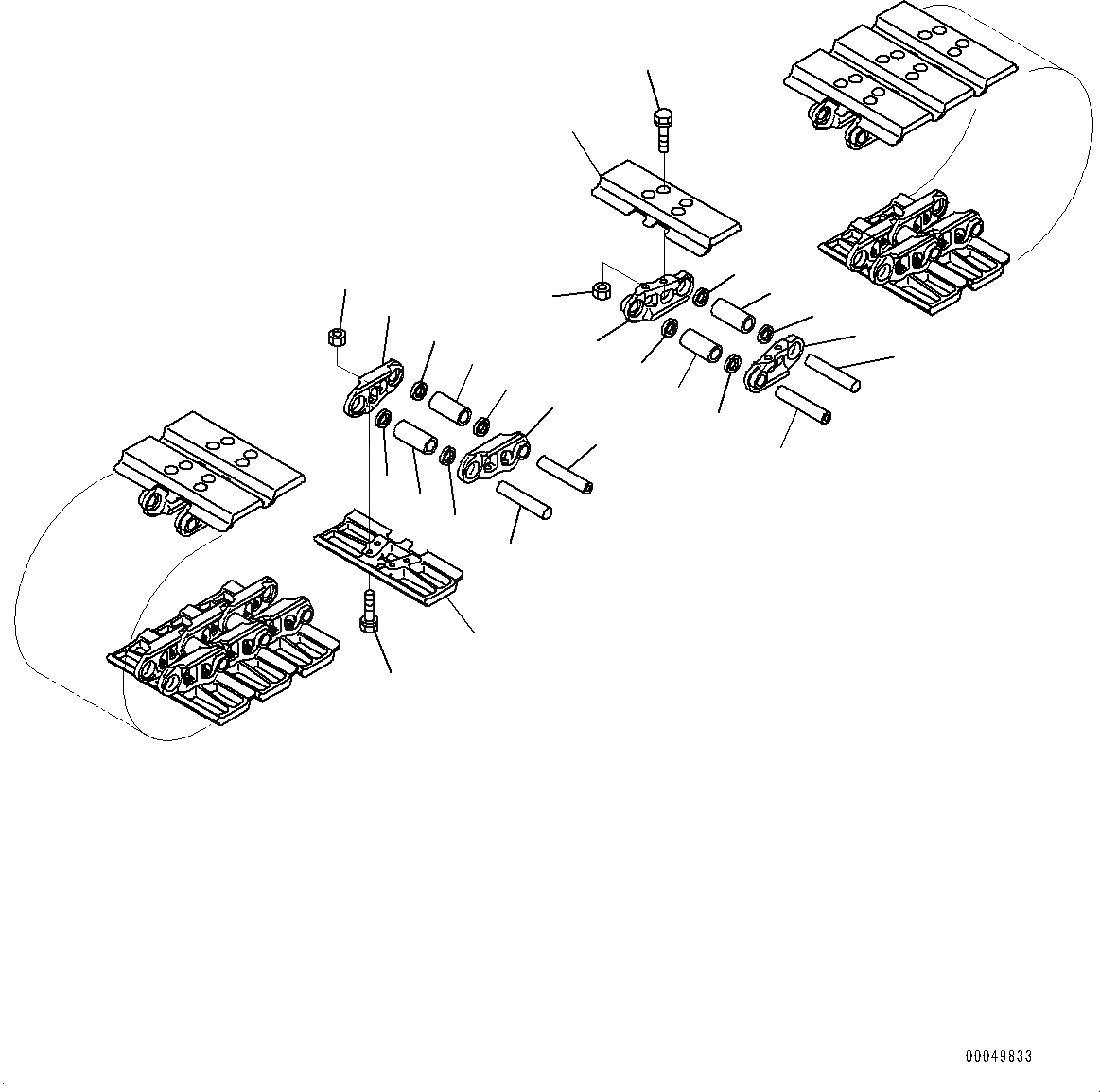 00049833