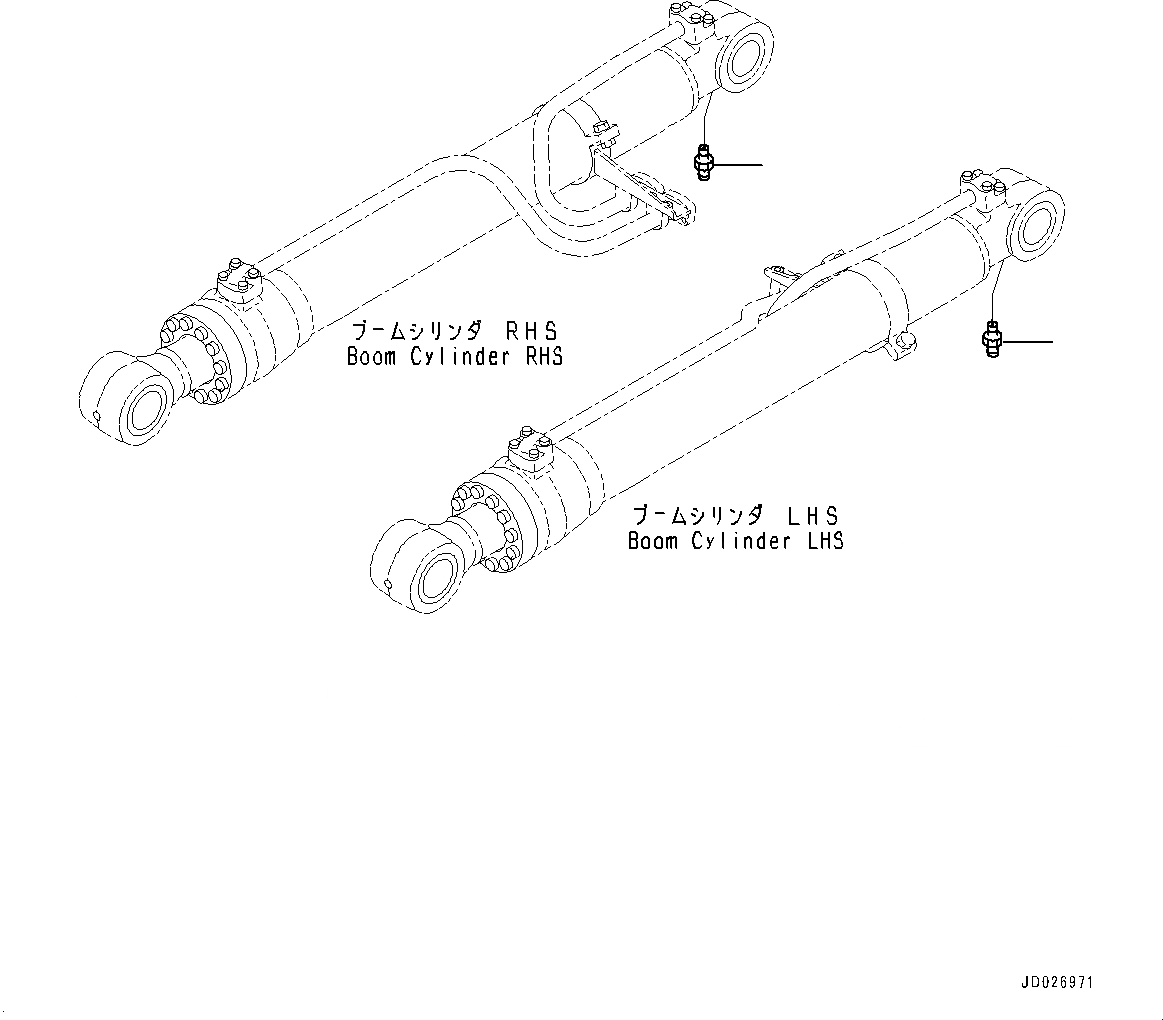 ブームシリンダ RHS
Boom Cylinder RHS

ブームシリンダ LHS
Boom Cylinder LHS

JD026971