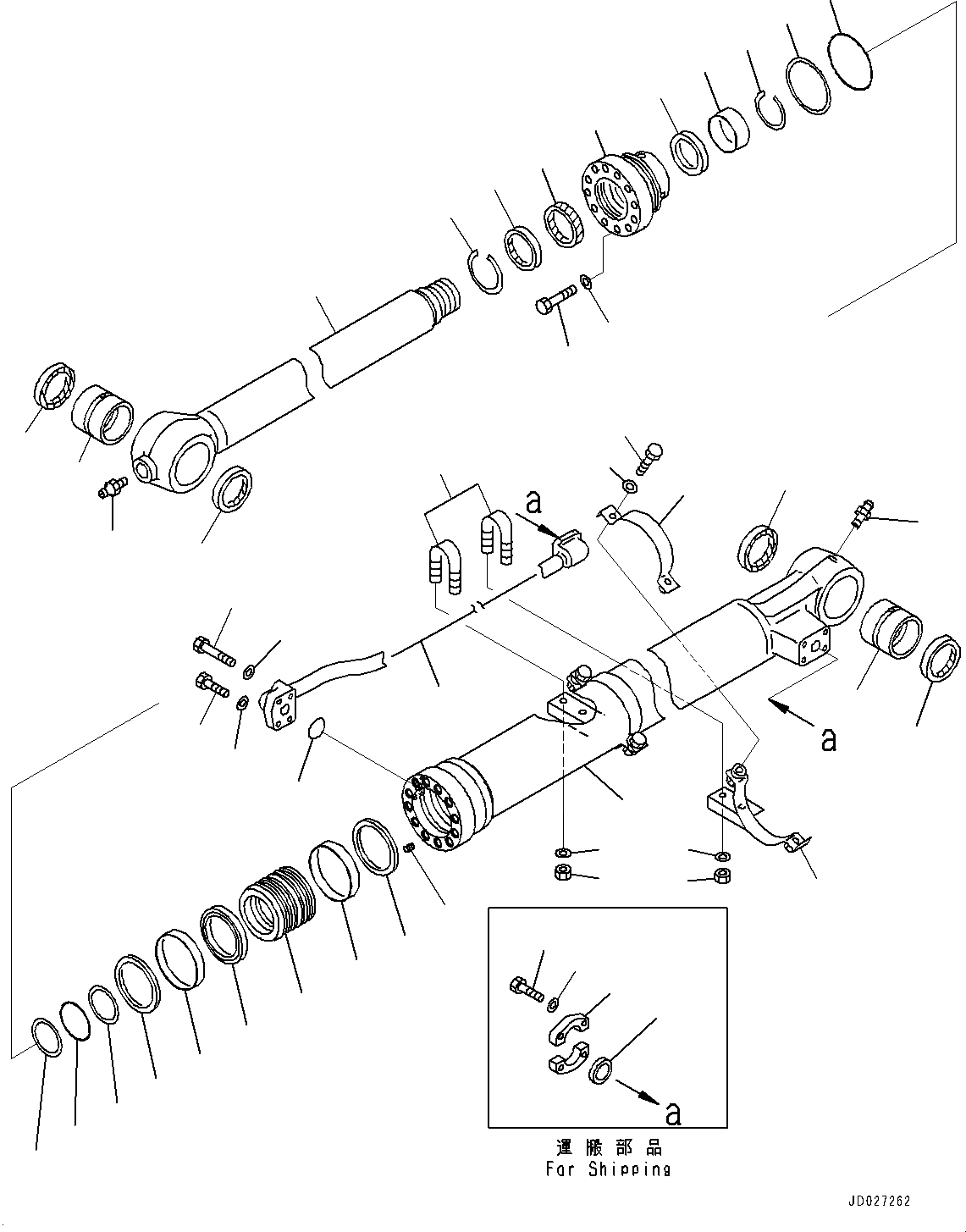 a

a

a

運搬部品
For Shipping

JD027262