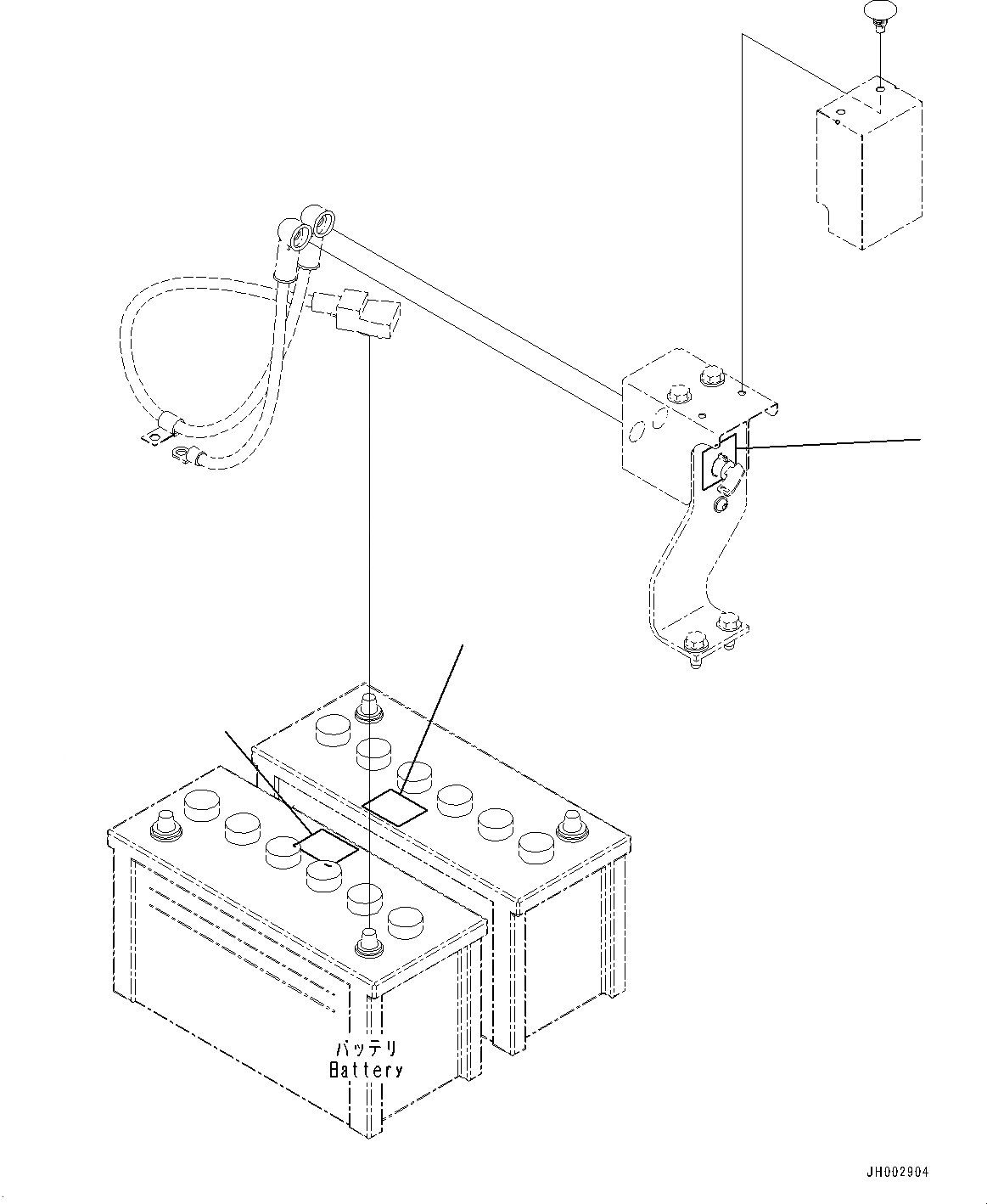 バッテリ
Battery

JH002904