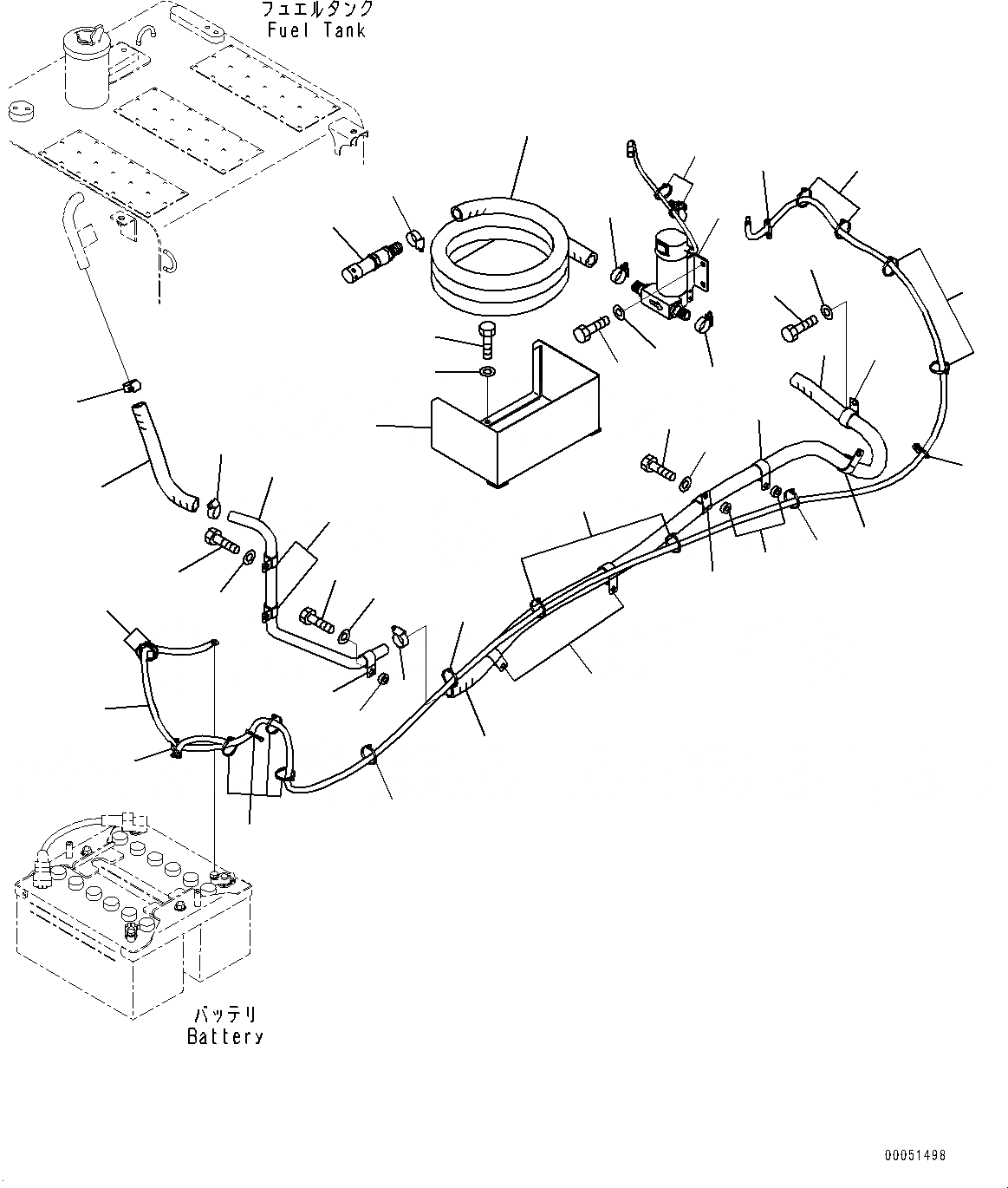 フュエルタンク
Fuel Tank

バッテリ
Battery

00051498