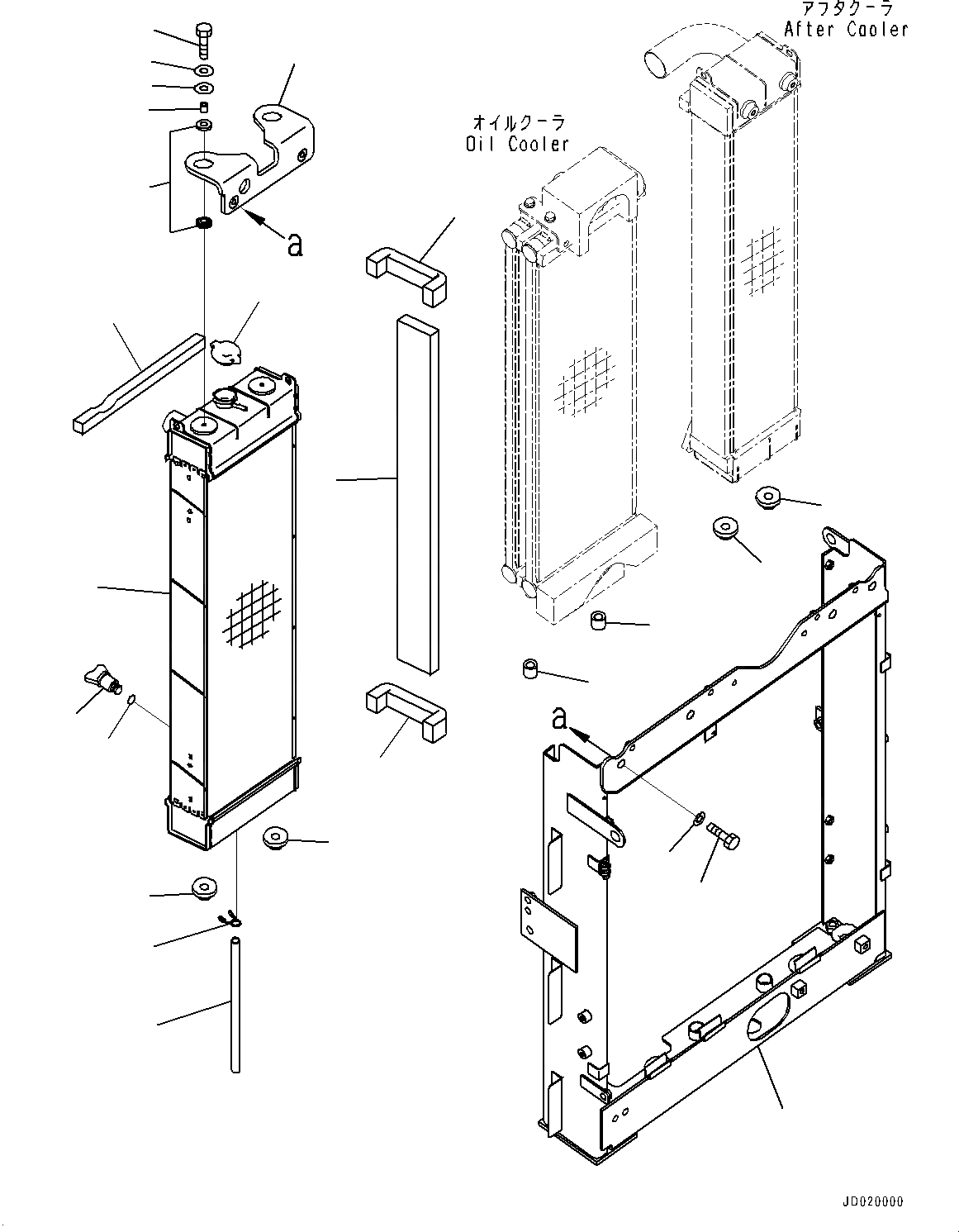 アフタクーラ
After Cooler

オイルクーラ
Oil Cooler

a

a

JD020000