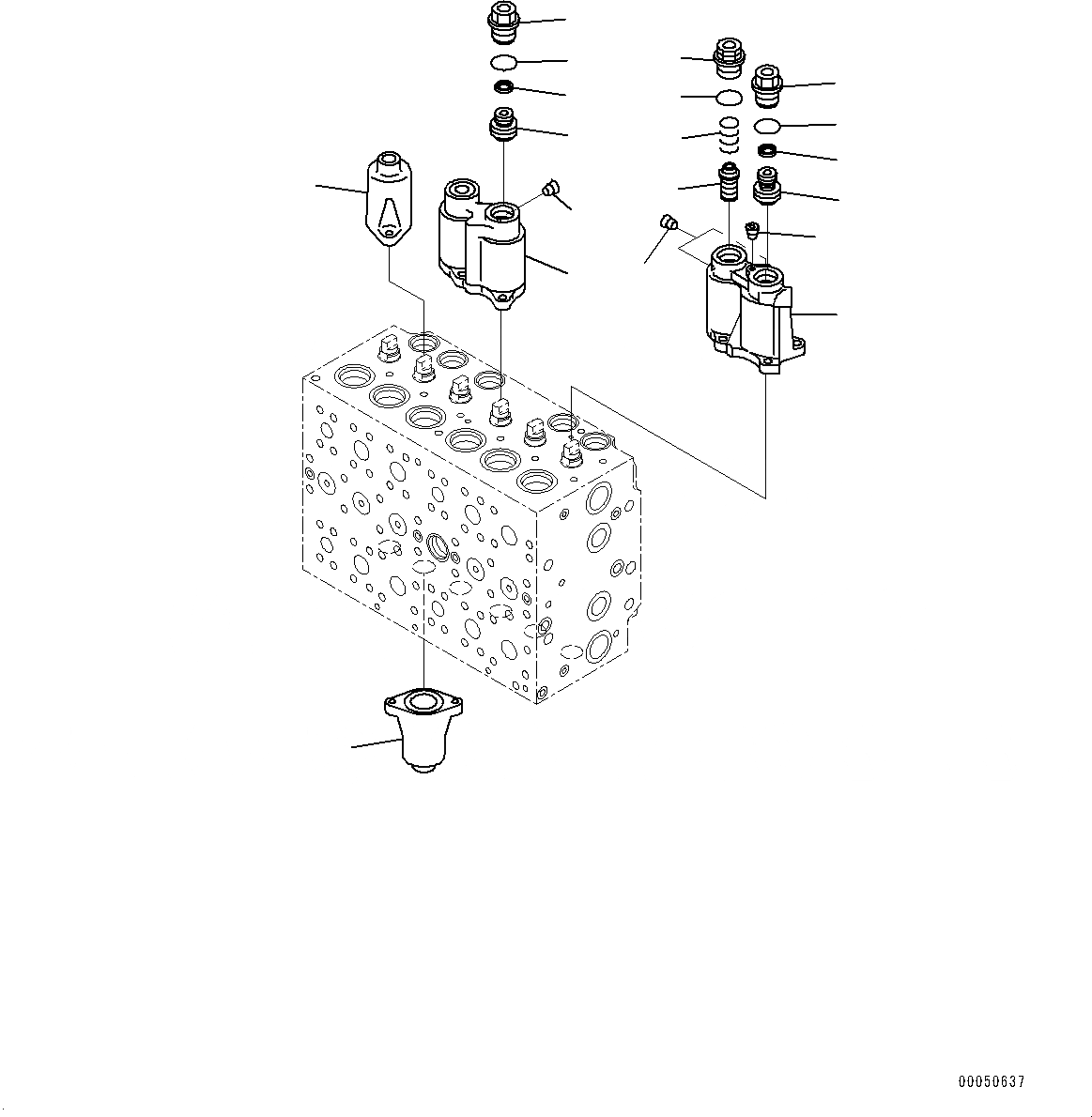 00050637