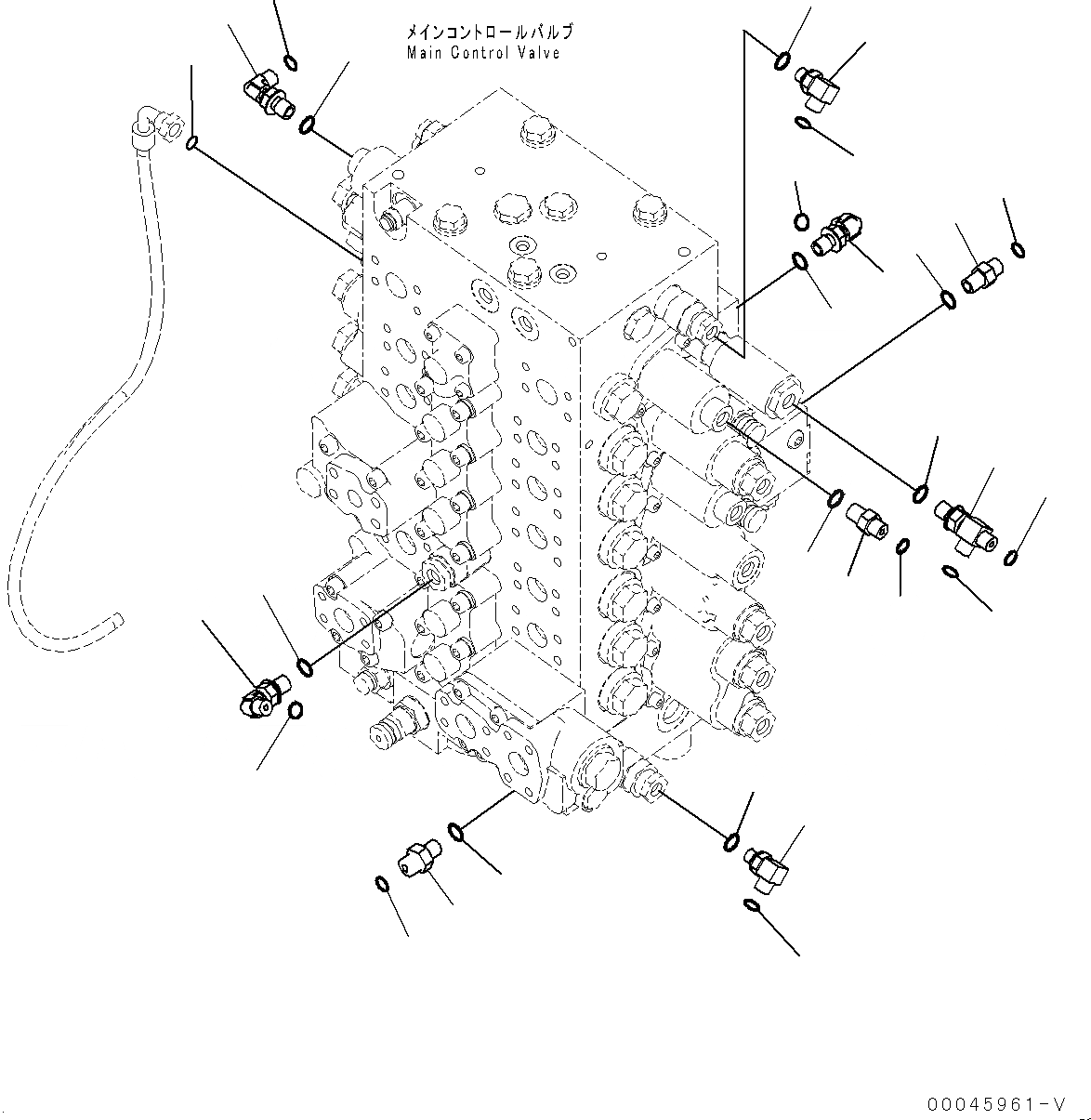 メインコントロールバルブ
Main Control Valve

00045961-V